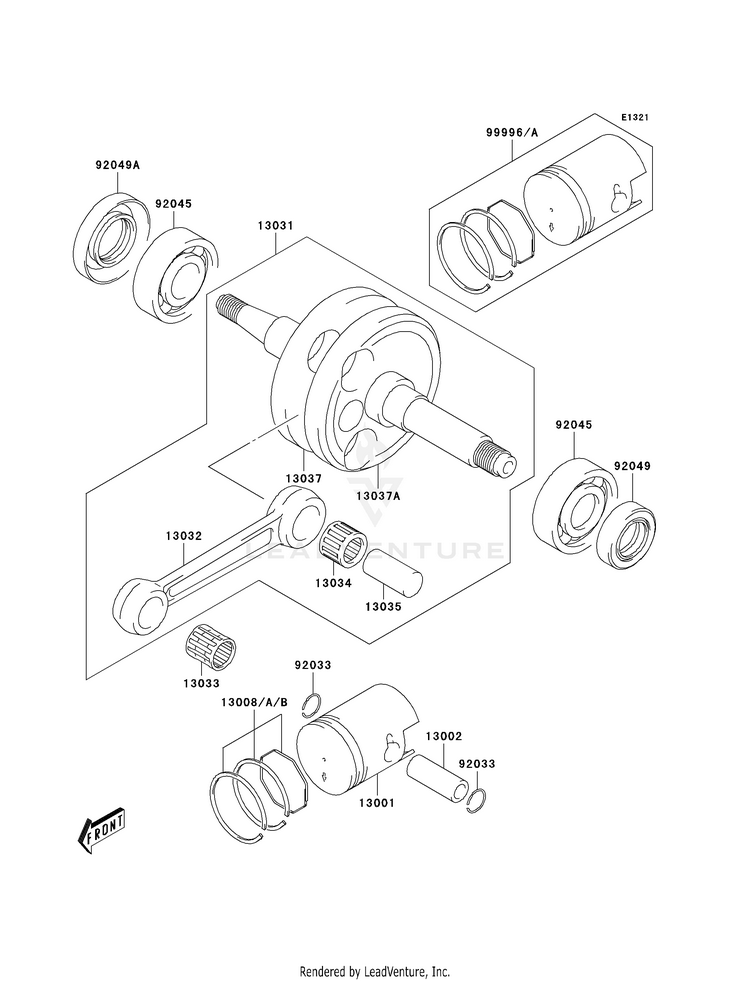 E1321

99996/A

92049A

92045

13031

92045

92049

13037

13037A

13032

13034

13035

LEADVENTURE

13033

92033

13008/A/B

13002

92033

13001

FRONT

Rendered by LeadVenture, Inc.