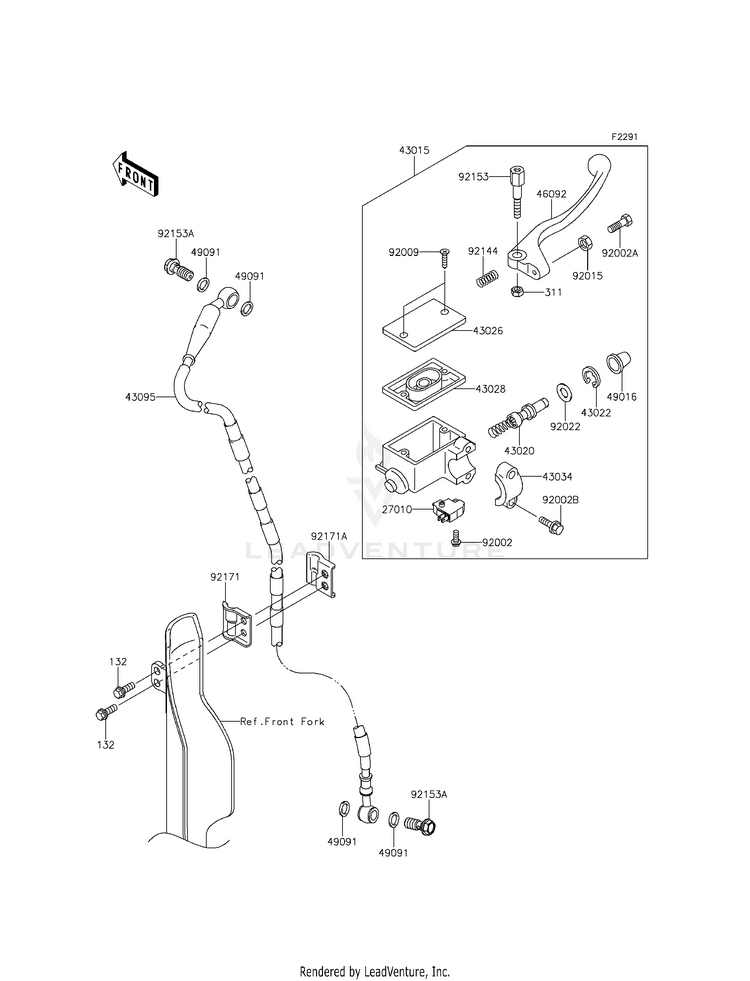 F2291

FRONT

43015
92153
46092
92002A
92009
92144
92015
311
43026
43028
49016
43022
92022
43020
43034
27010
92002B
92002

LEADVENTURE

92153A
49091
49091
43095
92171A
92171
132
132
Ref.Front Fork
92153A
49091
49091

Rendered by LeadVenture, Inc.