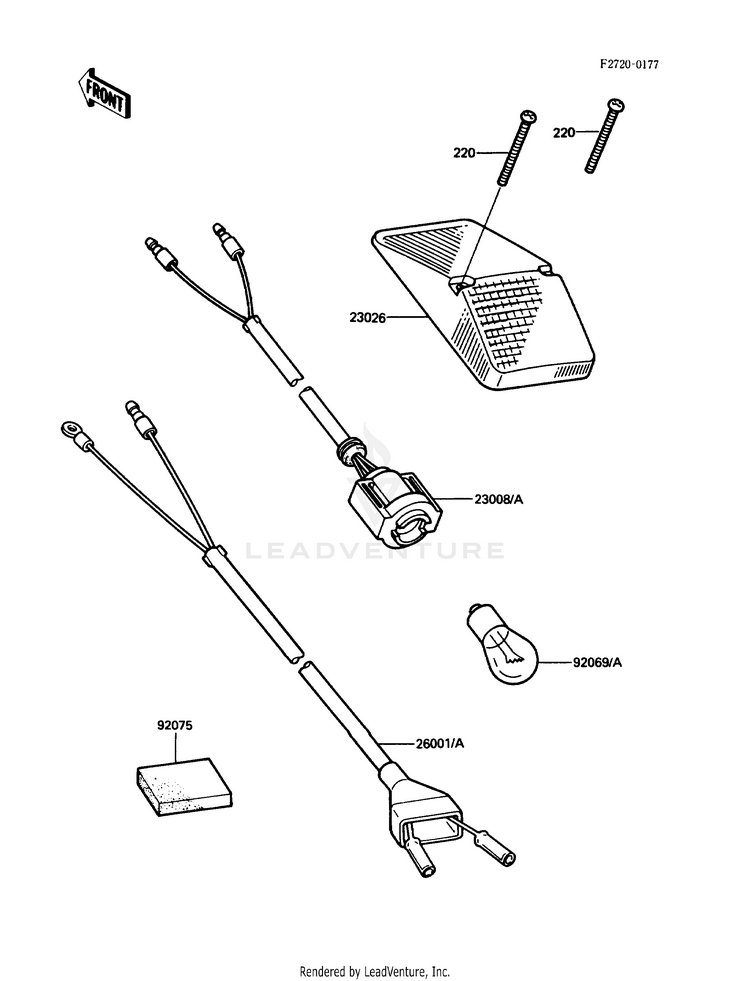 F2720-0177

FRONT

220

220

23026

23008/A

LEADVENTURE

92069/A

92075

26001/A

Rendered by LeadVenture, Inc.