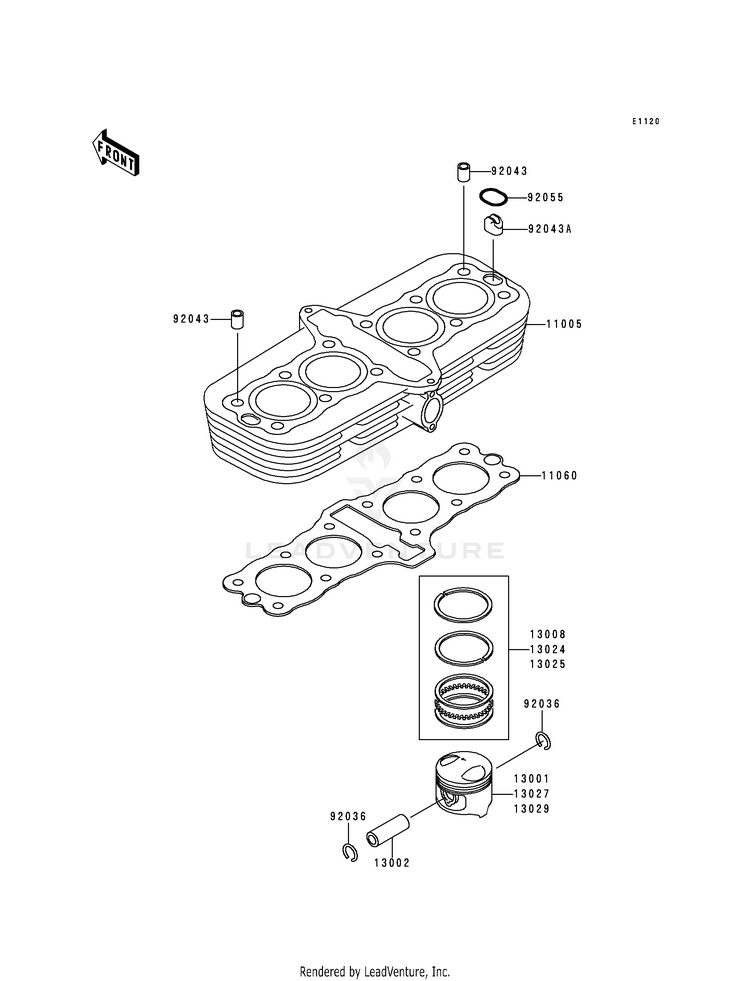 E1120

FRONT

92043

92055

92043A

92043

11005

11060

LEADVENTURE

13008
13024
13025

92036

13001
13027
13029

92036

13002

Rendered by LeadVenture, Inc.