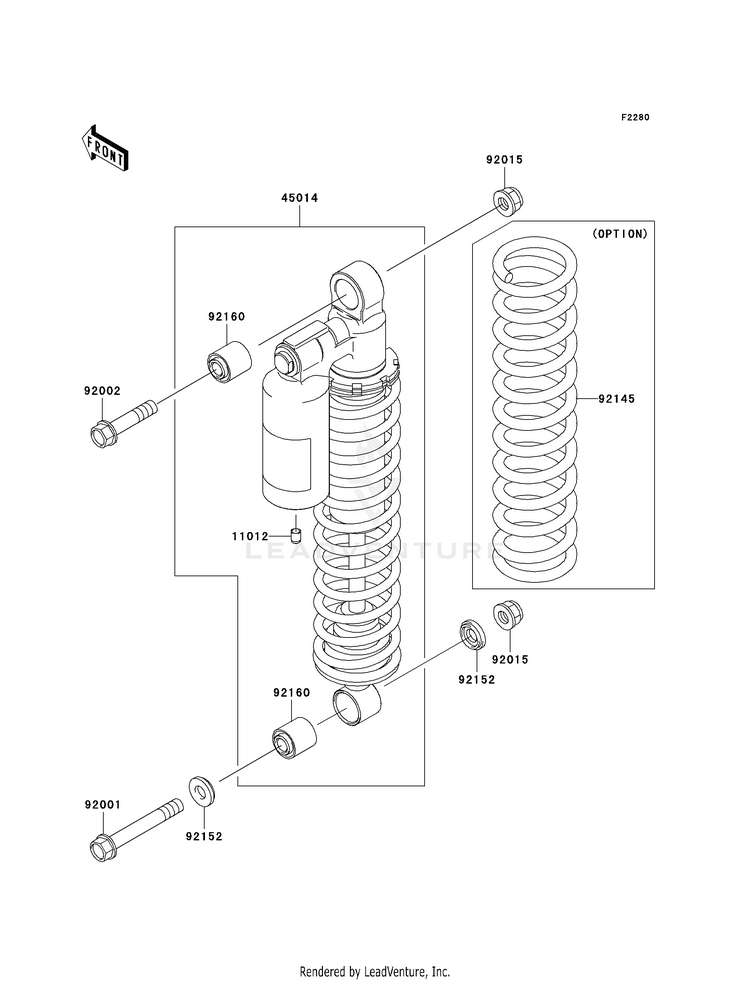 F2280

FRONT

92015

45014

(OPTION)

92160

92002

92145

11012

LEADVENTURE

92015

92152

92160

92001

92152

Rendered by LeadVenture, Inc.