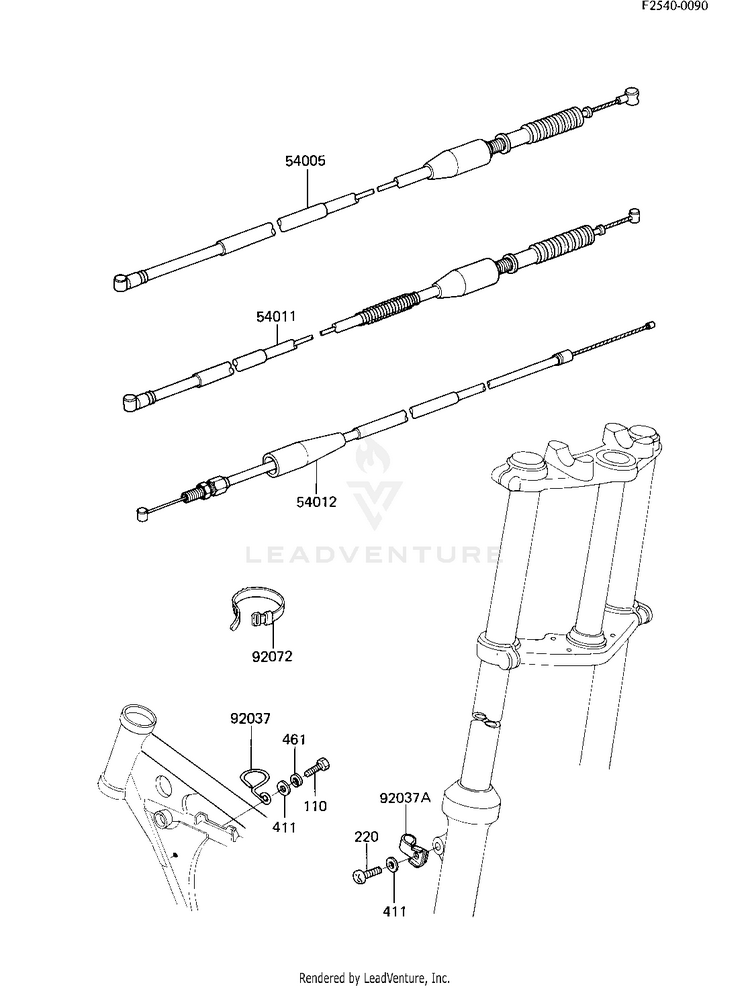 F2540-0090

54005

54011

54012

LEADVENTURE

92072

92037

461

110

411

92037A

220

411

Rendered by LeadVenture, Inc.