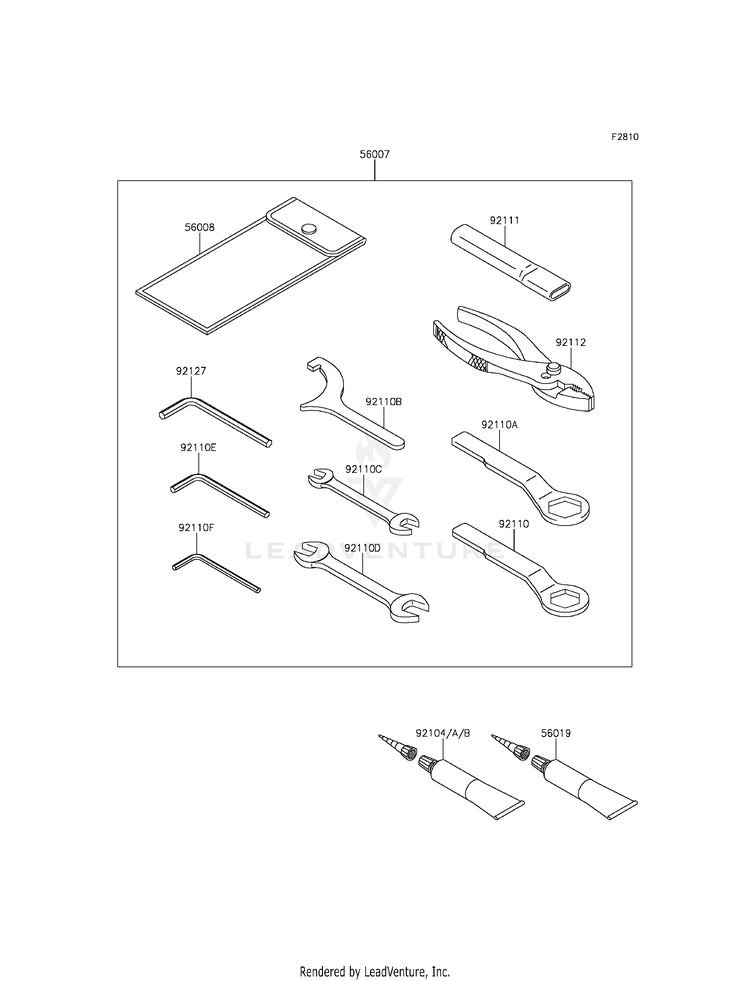 F2810

56007

56008

92111

92112

92127

92110B

92110A

92110E

92110C

92110F

92110D

92110

LEADVENTURE

92104/A/B

56019

Rendered by LeadVenture, Inc.