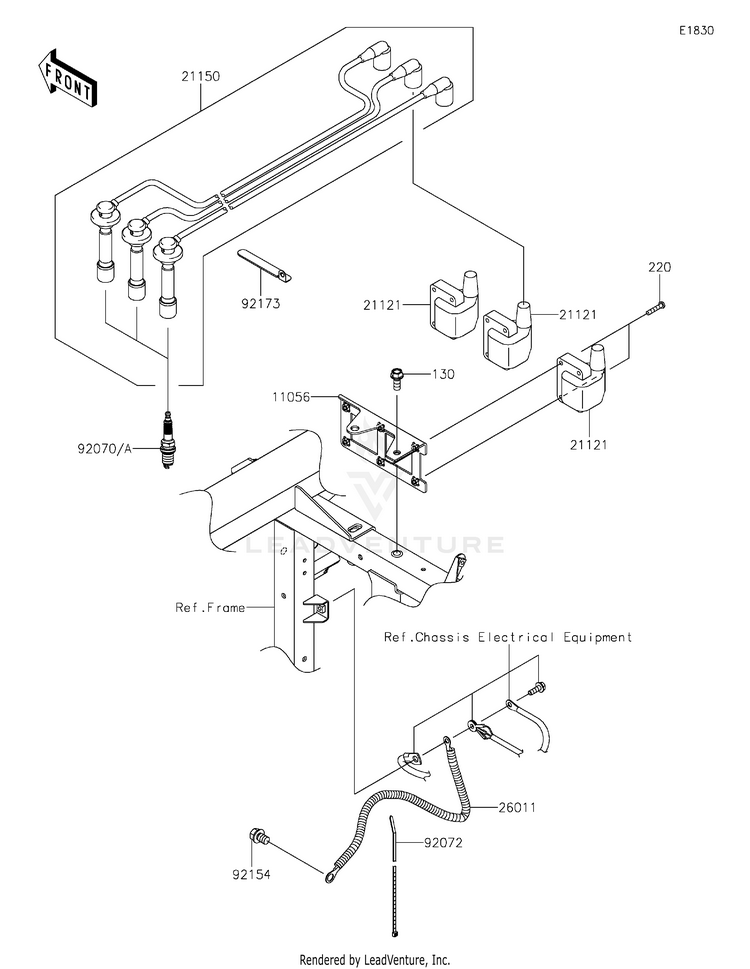 E1830

FRONT

21150

92173

21121

21121

220

130

11056

21121

92070/A

LEADVENTURE

Ref.Frame

Ref.Chassis Electrical Equipment

26011

92072

92154

Rendered by LeadVenture, Inc.