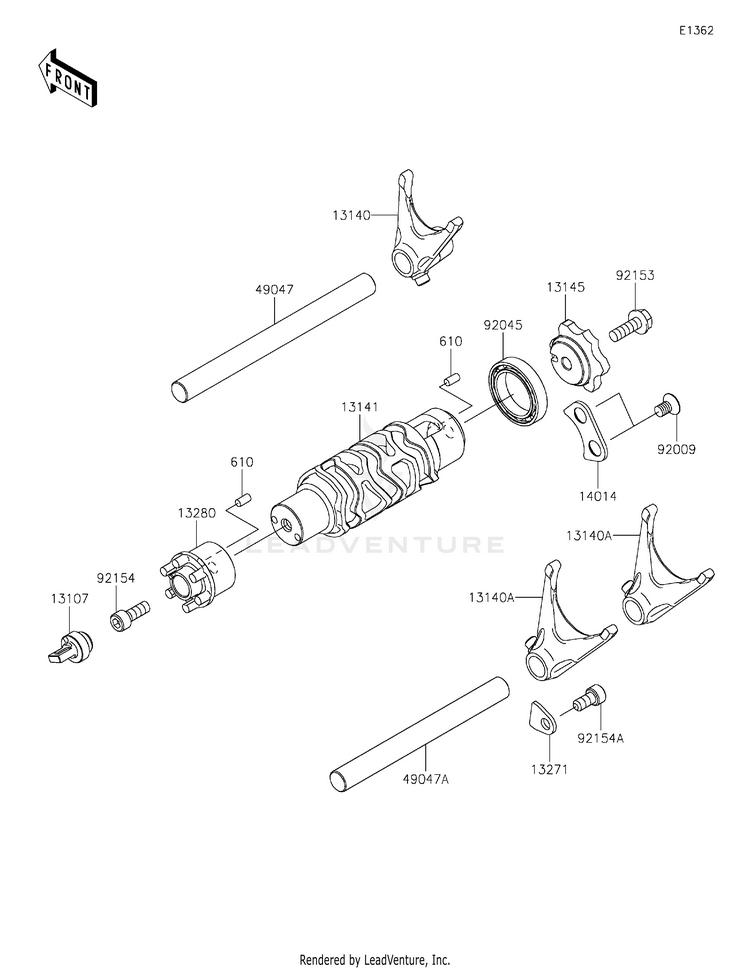 E1362

FRONT

13140

49047

13145

92153

610

92045

13141

92009

14014

610

13280

LEADVENTURE

13140A

92154

13140A

13107

92154A

13271

49047A

Rendered by LeadVenture, Inc.