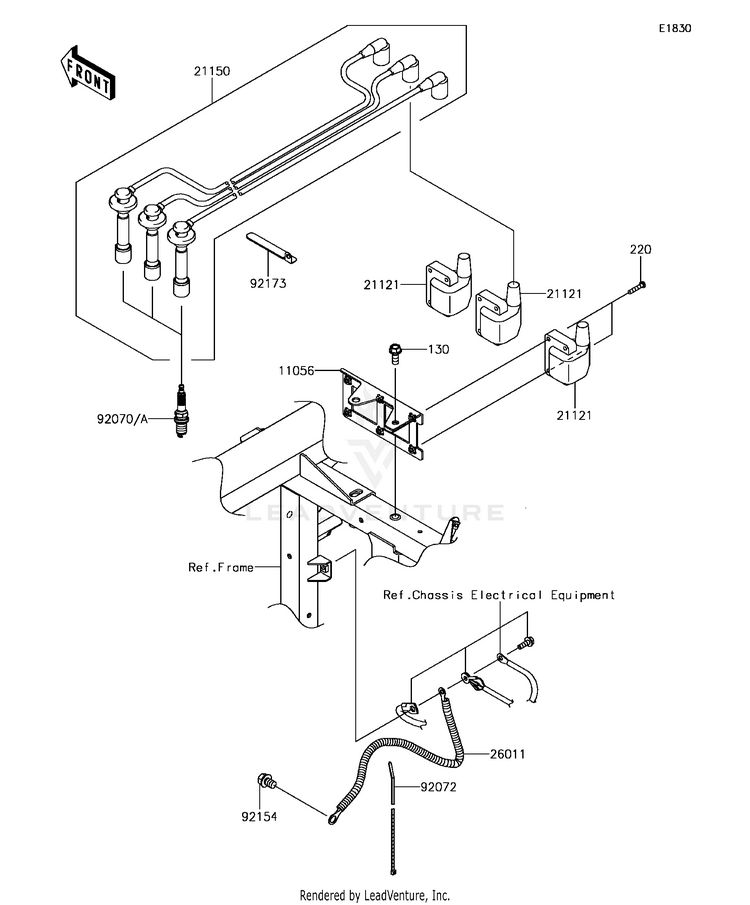 E1830

FRONT

21150

92173

21121

21121

220

130

11056

21121

92070/A

LEADVENTURE

Ref.Frame

Ref.Chassis Electrical Equipment

26011

92072

92154

Rendered by LeadVenture, Inc.