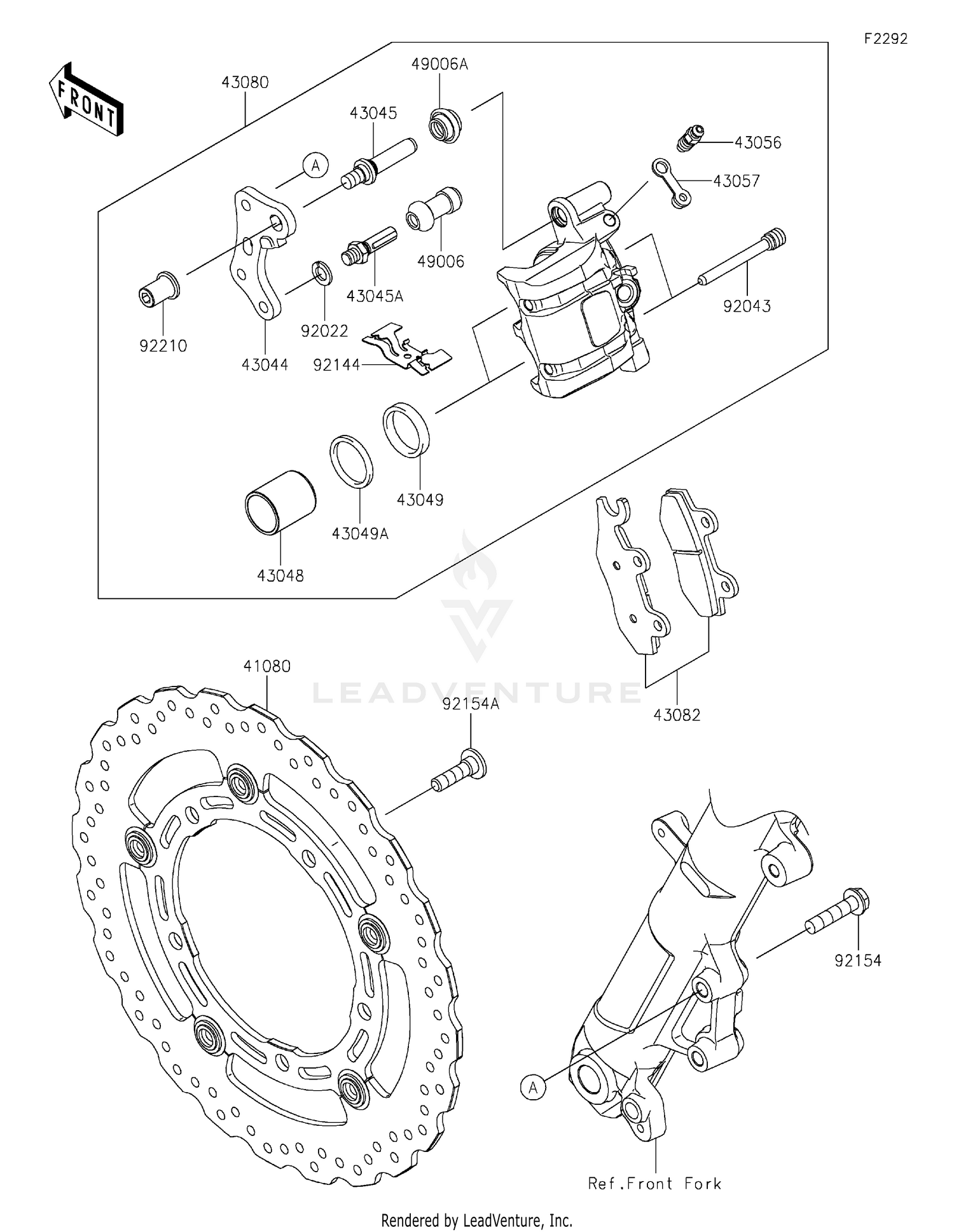 F2292

FRONT

43080

49006A

43045

A

43056

43057

49006

43045A

92043

92210

92022

43044

92144

43049

43049A

43048

LEADVENTURE

41080

92154A

43082

92154

A

Ref.Front Fork

Rendered by LeadVenture, Inc.