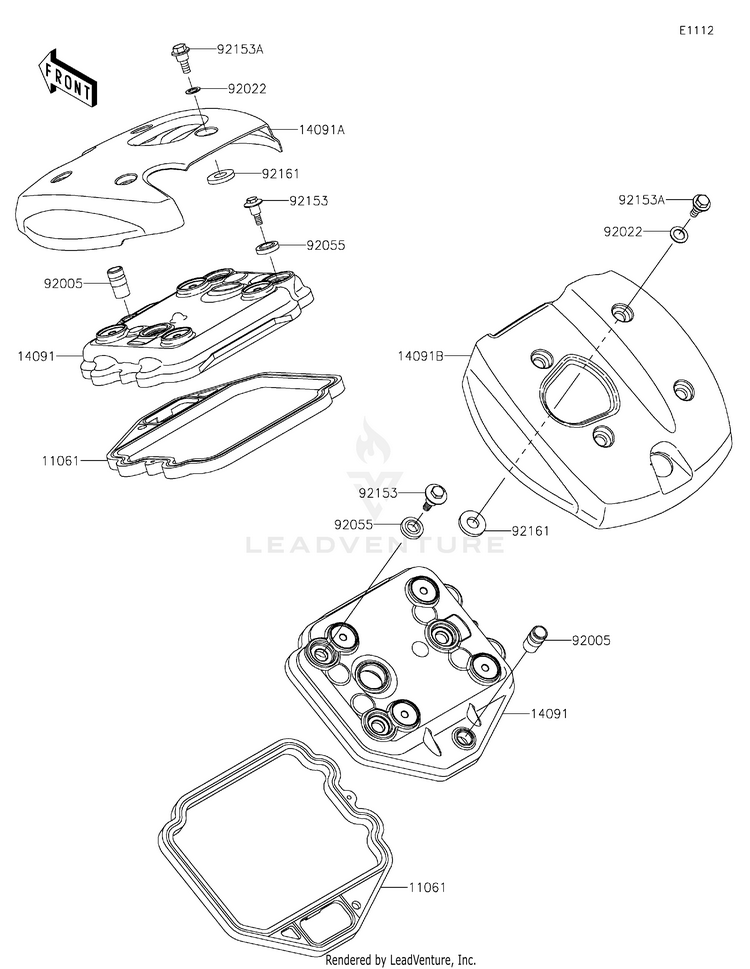 E1112

FRONT

92153A
92022
14091A
92161
92153
92055
92005
14091
11061

92153A
92022
14091B

92153
92055
92161

LEADVENTURE

92005
14091

11061

Rendered by LeadVenture, Inc.