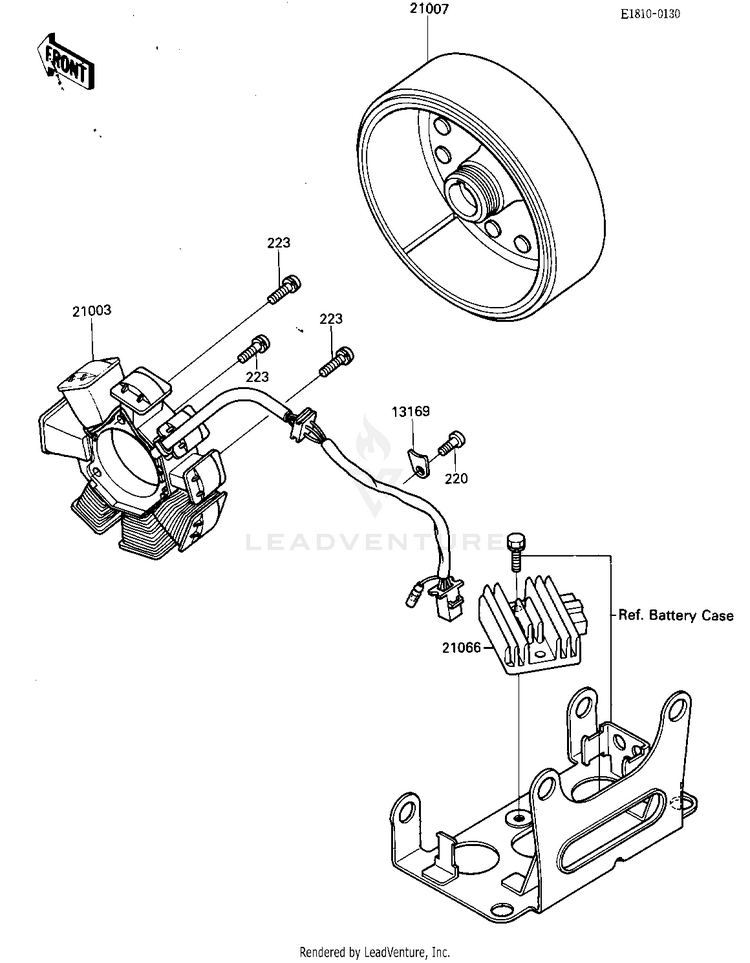 E1810-0130

FRONT

21007

223

21003

223

223

13169

220

LEADVENTURE

Ref. Battery Case

21066

Rendered by LeadVenture, Inc.