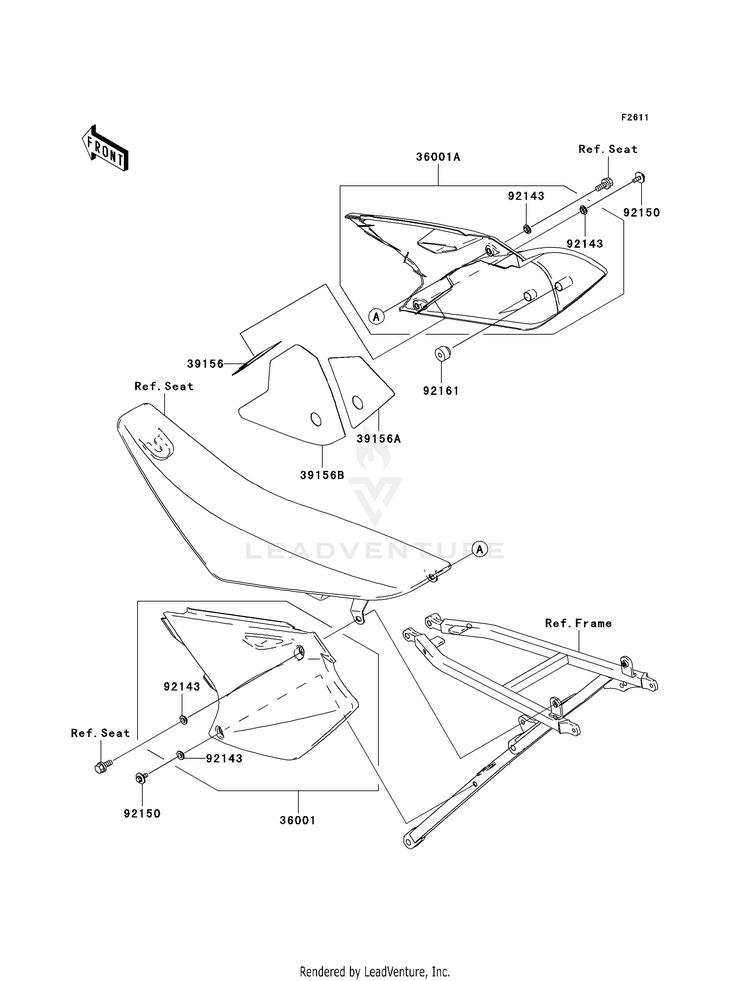 F2611

FRONT

36001A

Ref.Seat

92143

92150

92143

A

39156

92161

Ref.Seat

39156A

39156B

LEADVENTURE

A

Ref.Frame

92143

Ref.Seat

92143

92150

36001

Rendered by LeadVenture, Inc.