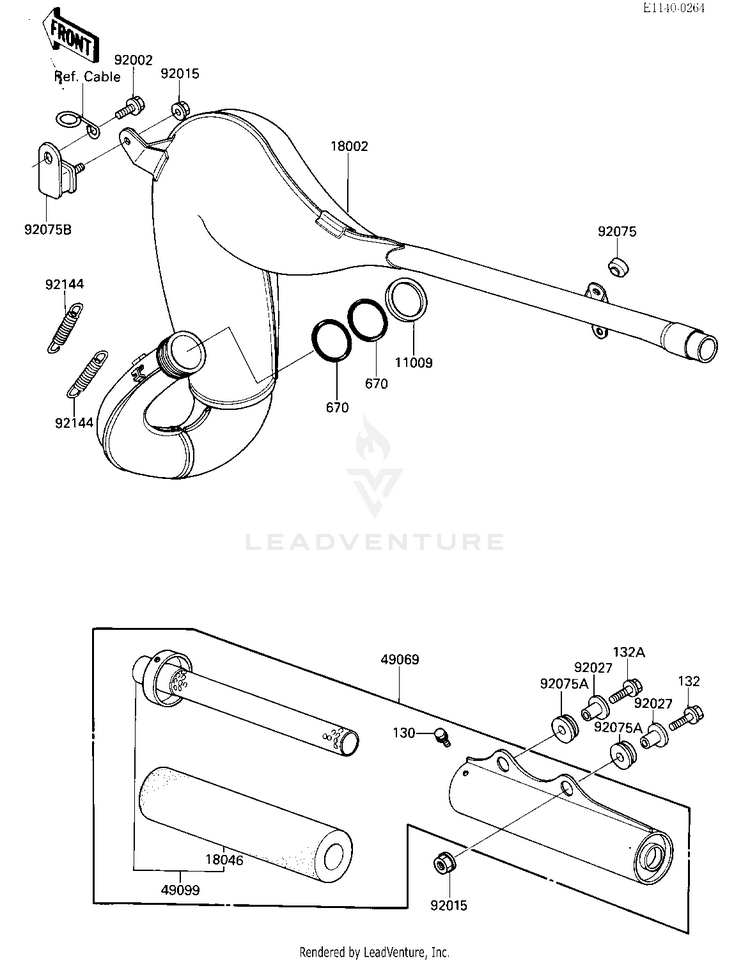 E1140-0264

FRONT

Ref. Cable

92002

92015

18002

92075B

92075

92144

92144

670

670

11009

LEADVENTURE

49069

132A

92027

92075A

132

92027

92075A

130

18046

49099

92015

Rendered by LeadVenture, Inc.