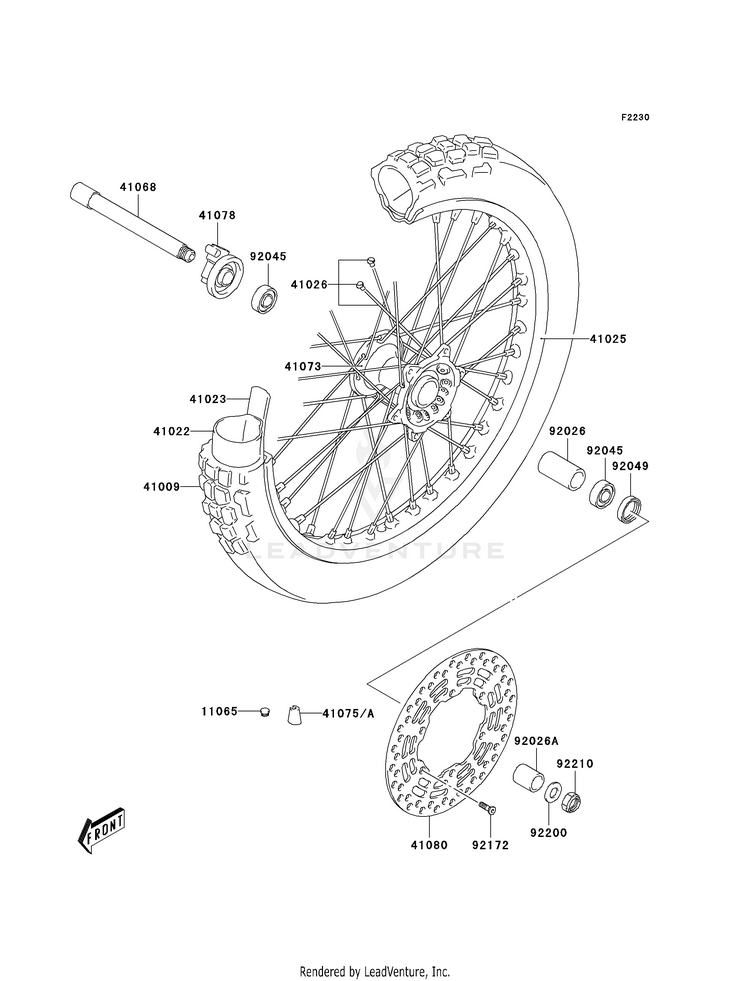 F2230

41068
41078
92045
41026
41025
41073
41023
41022
41009
92026
92045
92049
LEADVENTURE
11065
41075/A
92026A
92210
92200
41080
92172
FRONT

Rendered by LeadVenture, Inc.