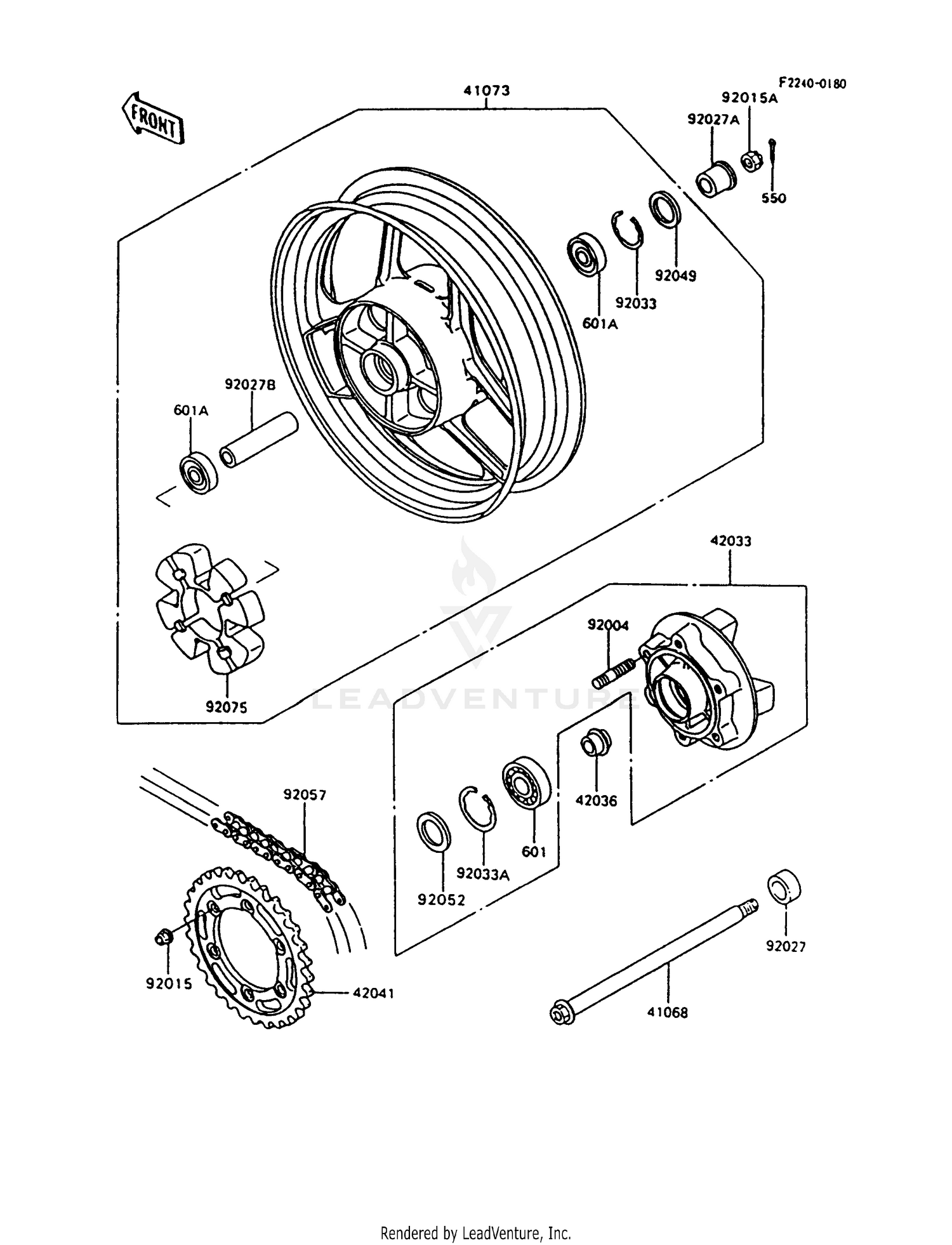 F2240-0180

FRONT

41073

92015A

92027A

550

92049

92033

601A

92027B

601A

92075

42033

92004

LEADVENTURE

42036

601

92033A

92052

92057

92015

42041

92027

41068

Rendered by LeadVenture, Inc.