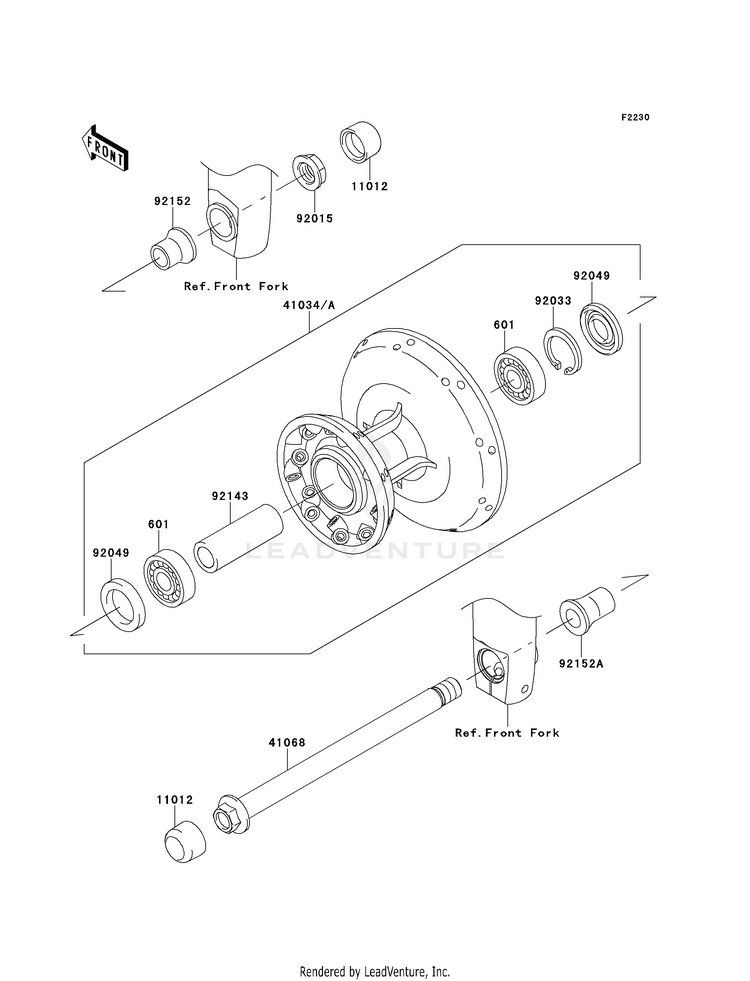 F2230

FRONT

92152

92015

11012

Ref.Front Fork

41034/A

92049

92033

601

92143

601

92049

LEADVENTURE

92152A

Ref.Front Fork

41068

11012

Rendered by LeadVenture, Inc.