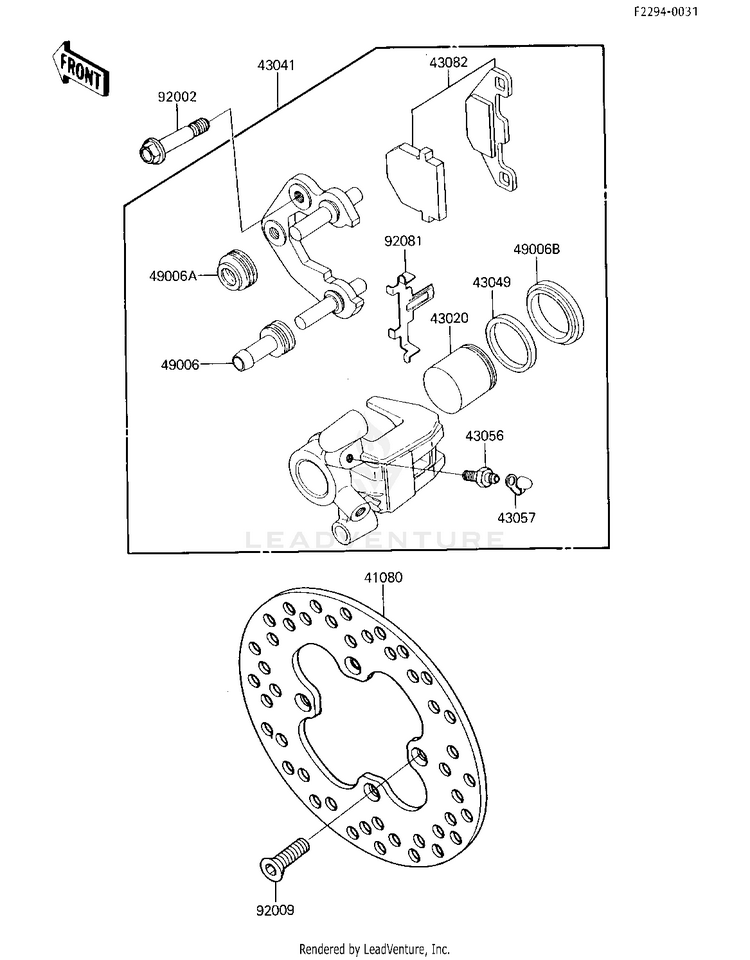 F2294-0031

FRONT

43041

43082

92002

92081

49006B

49006A

43049

43020

49006

43056

43057

LEADVENTURE

41080

92009

Rendered by LeadVenture, Inc.