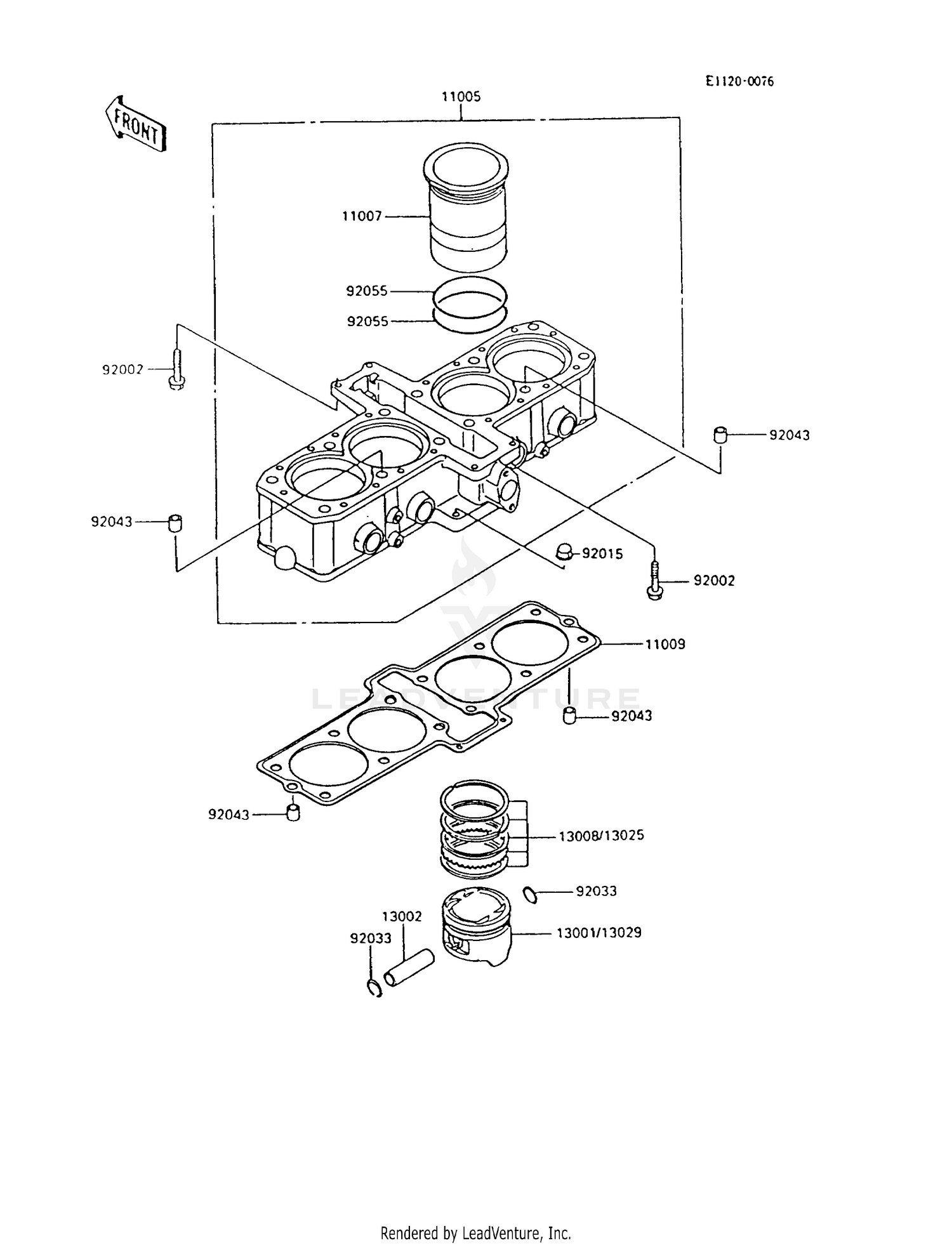 E1120-0076

FRONT

11005

11007

92055

92055

92002

92043

92043

92015

92002

11009

LEADVENTURE

92043

92043

13008/13025

92033

13002

92033

13001/13029

Rendered by LeadVenture, Inc.