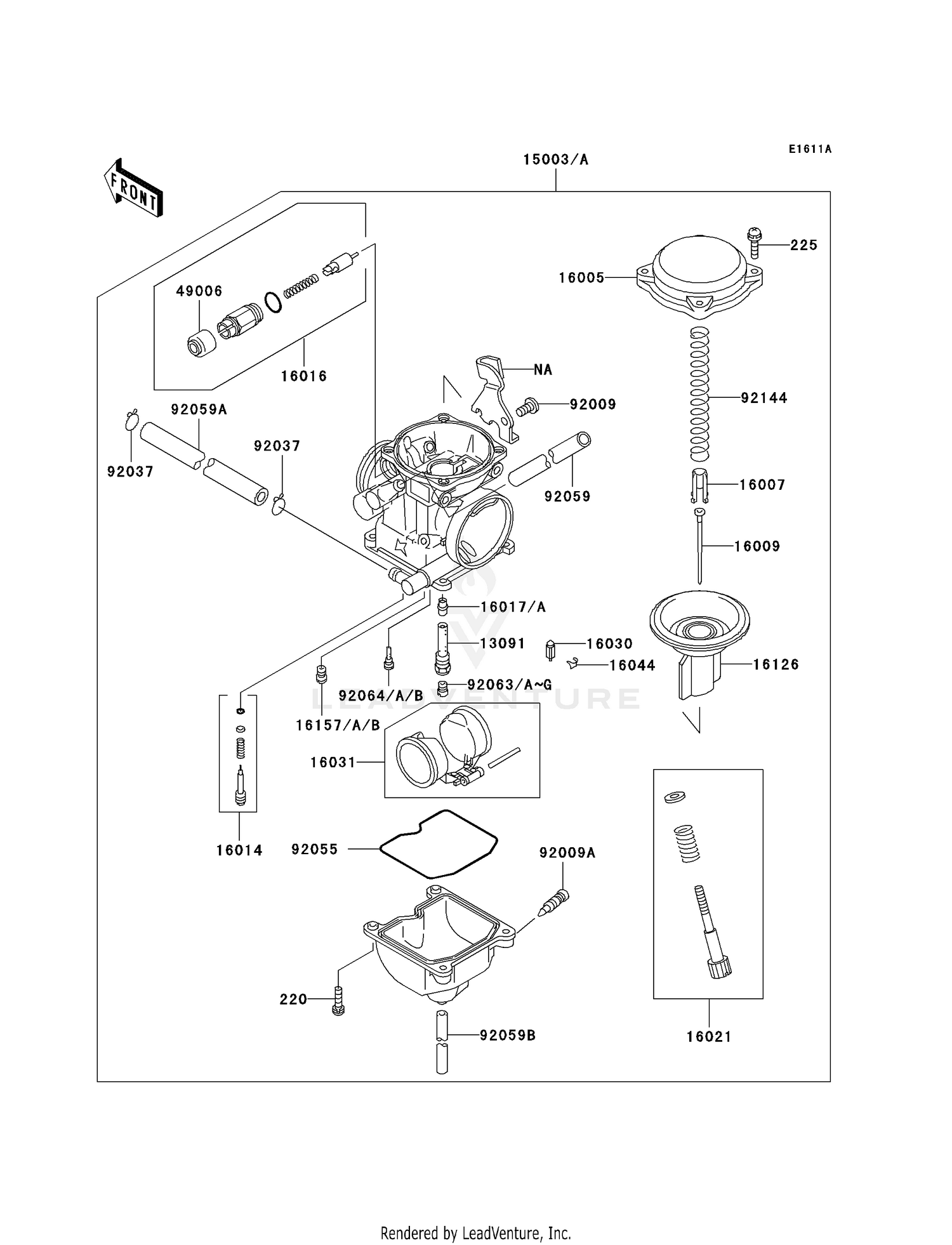 E1611A

FRONT

15003/A

225

16005

49006

16016

NA

92009

92144

92059A

92037

92037

92059

16007

16009

16017/A

13091

16030

16044

16126

92064/A/B

92063/A~G

LEADVENTURE

16157/A/B

16031

16014

92055

92009A

220

92059B

16021

Rendered by LeadVenture, Inc.