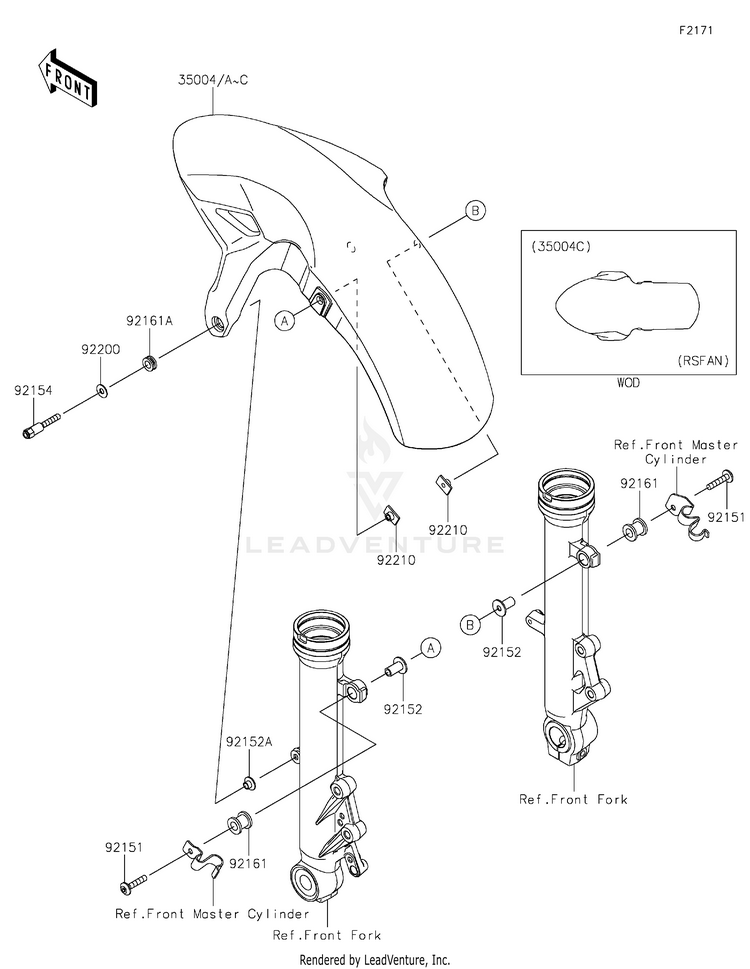 F2171

FRONT

35004/A~C

B

(35004C)

(RSFAN)

WOD

A

92161A

92200

92154

92210

92210

LEADVENTURE

Ref.Front Master Cylinder

92161

92151

B

92152

A

92152

92152A

Ref.Front Fork

92151

92161

Ref.Front Master Cylinder

Ref.Front Fork

Rendered by LeadVenture, Inc.