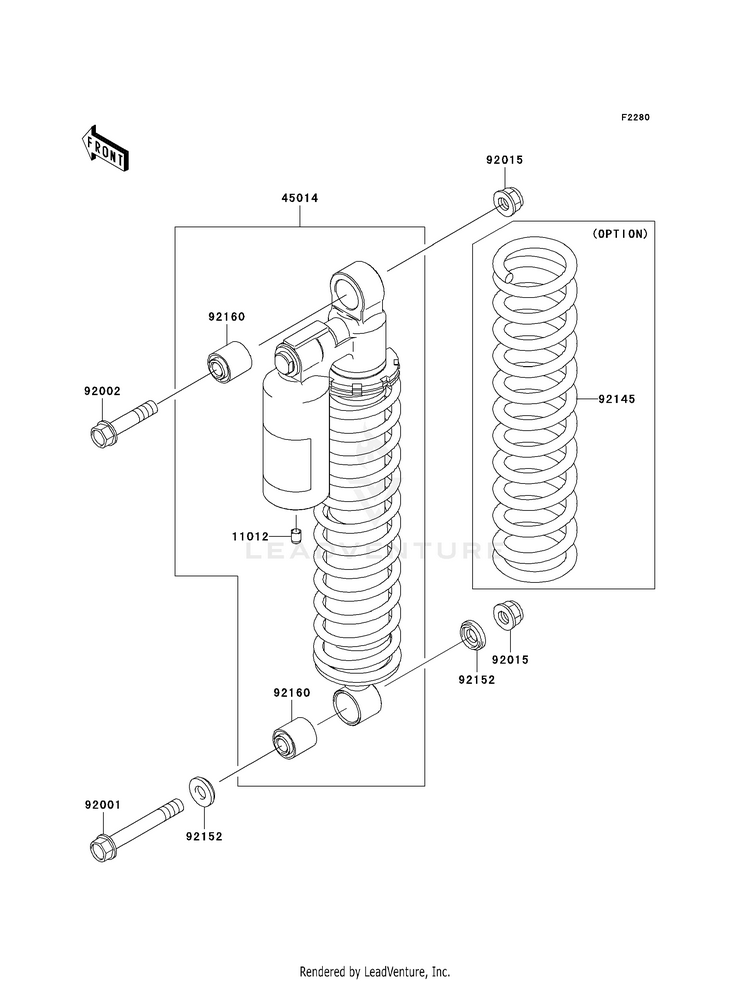 F2280

FRONT

92015

45014

(OPTION)

92160

92002

92145

11012

LEADVENTURE

92015

92152

92160

92001

92152

Rendered by LeadVenture, Inc.