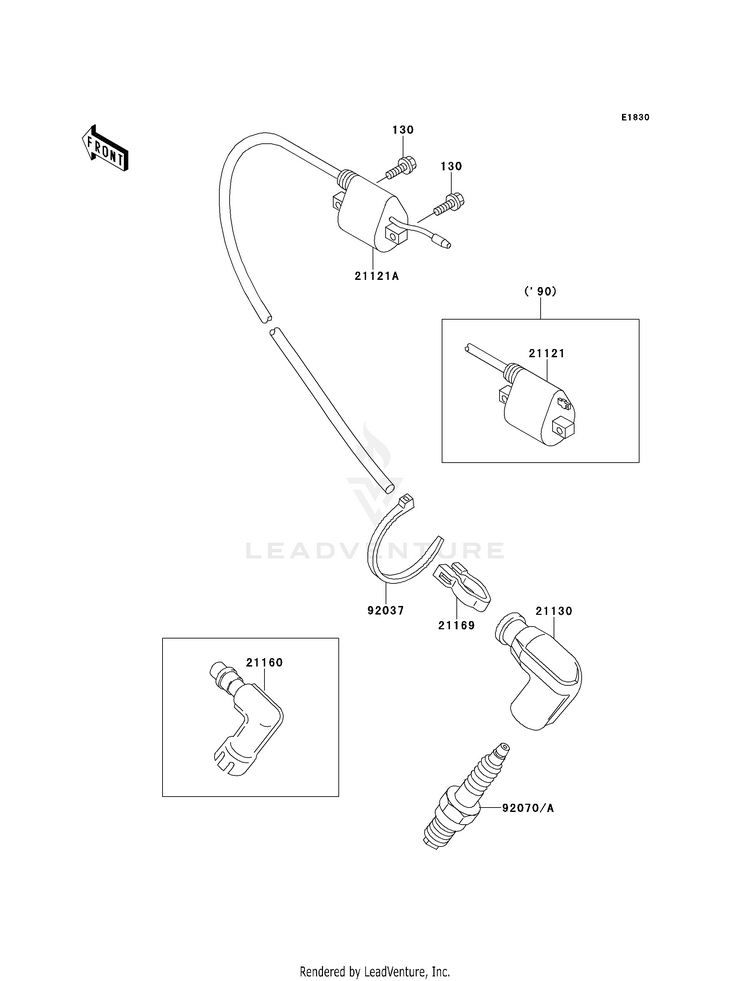 E1830

FRONT

130

130

21121A

('90)

21121

LEADVENTURE

92037

21169

21130

21160

92070/A

Rendered by LeadVenture, Inc.