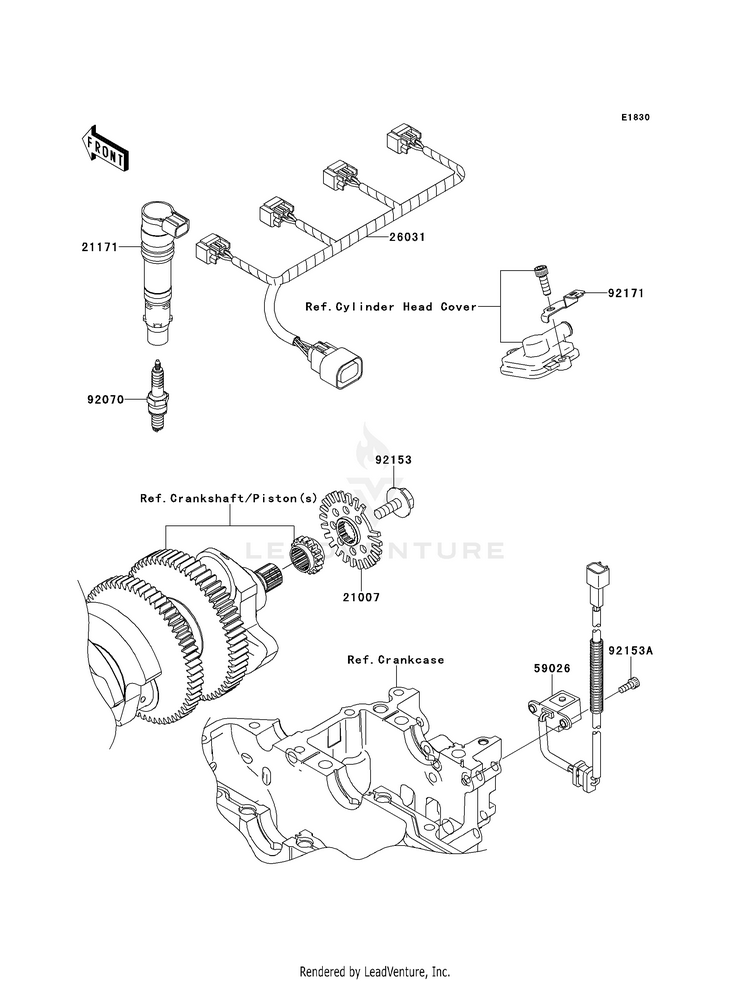 E1830

FRONT

21171

26031

Ref.Cylinder Head Cover

92171

92070

92153

Ref.Crankshaft/Piston(s)

LEADVENTURE

21007

Ref.Crankcase

59026

92153A

Rendered by LeadVenture, Inc.