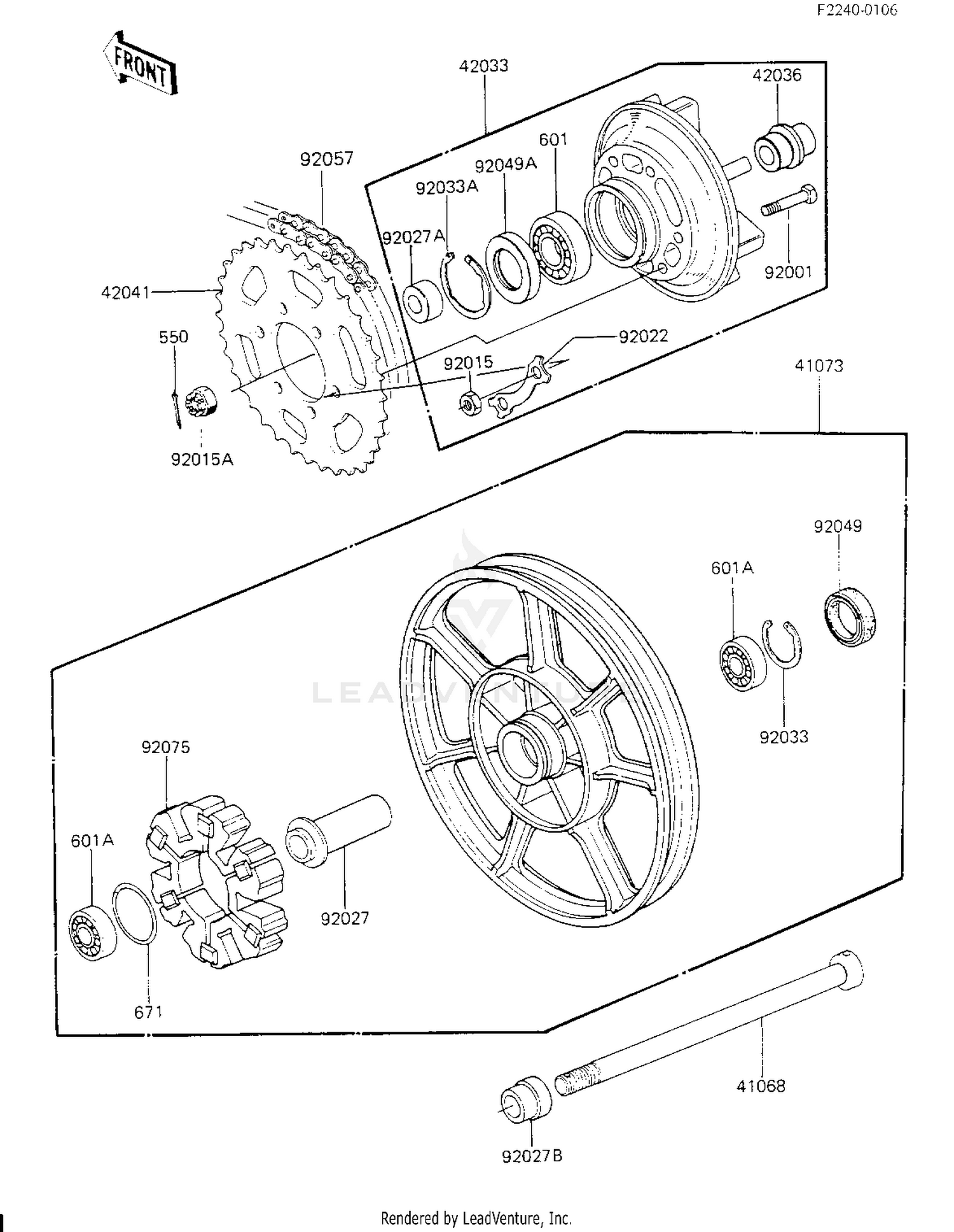 F2240-0106

FRONT

42033
42036
92057
601
92049A
92033A
92027A
92001
42041
550
92022
92015
41073
92015A
92049
601A
LEADVENTURE
92033
92075
601A
92027
671
41068
92027B

Rendered by LeadVenture, Inc.