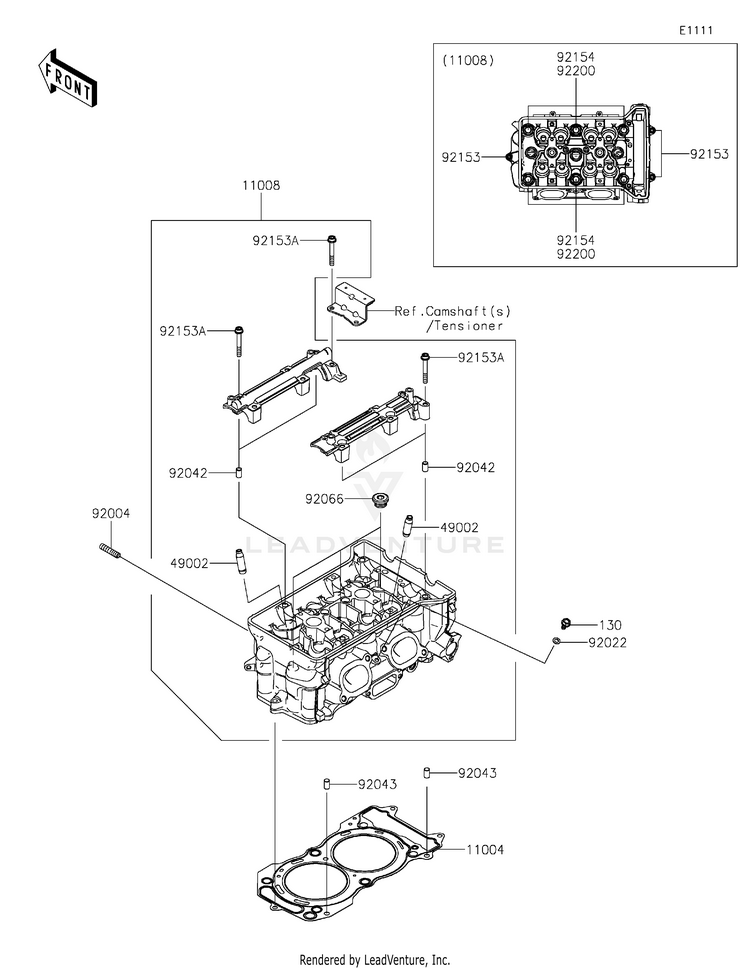 E1111

FRONT

(11008)
92154
92200
92153
92153
92154
92200

11008
92153A
Ref.Camshaft(s)
/Tensioner
92153A
92153A
92042
92042
92066
92004
49002
49002
LEADVENTURE
130
92022
92043
92043
11004

Rendered by LeadVenture, Inc.