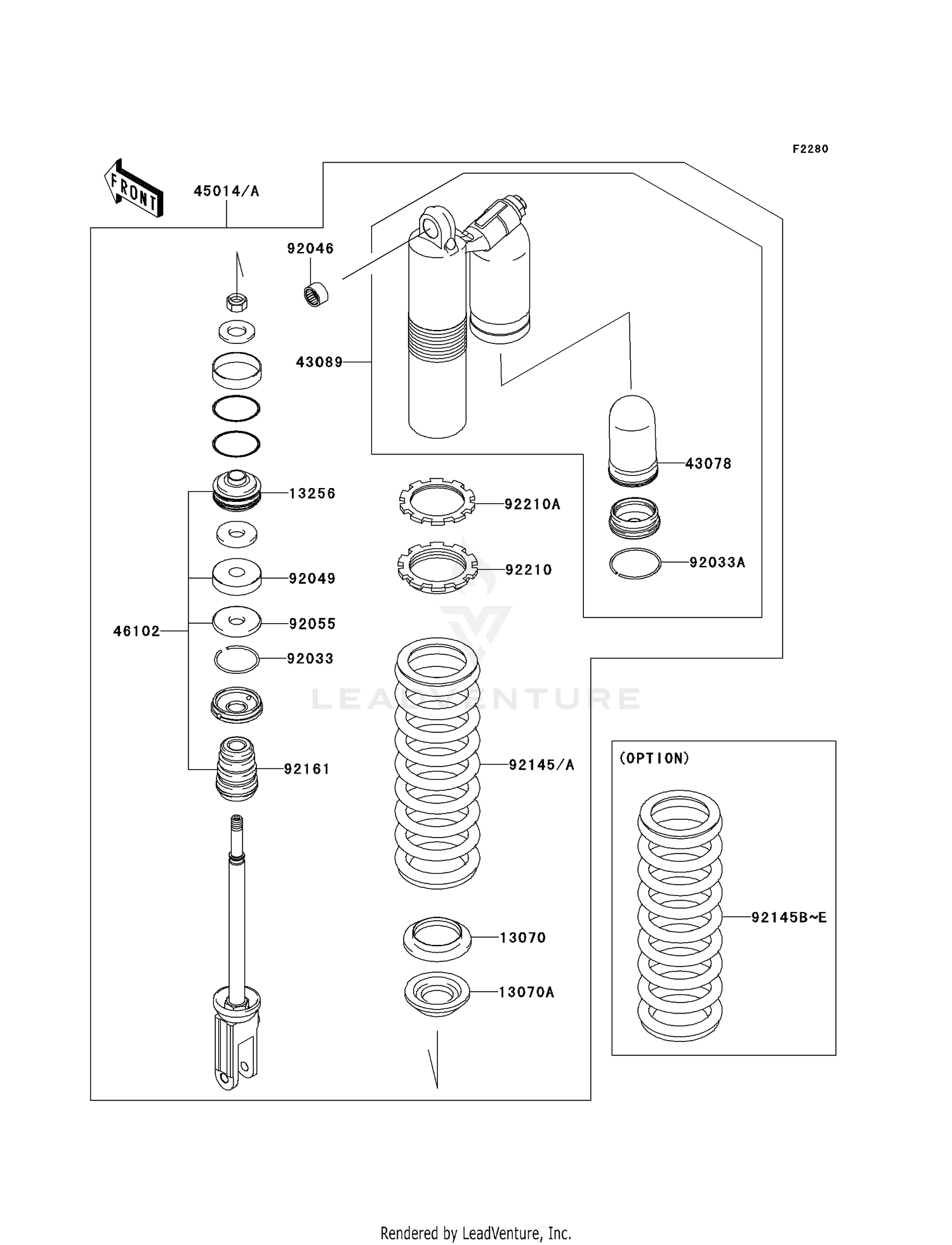 F2280

FRONT

45014/A

92046

43089

43078

13256

92210A

92210

92033A

92049

46102

92055

92033

LEADVENTURE

92161

92145/A

(OPTION)

92145B~E

13070

13070A

Rendered by LeadVenture, Inc.