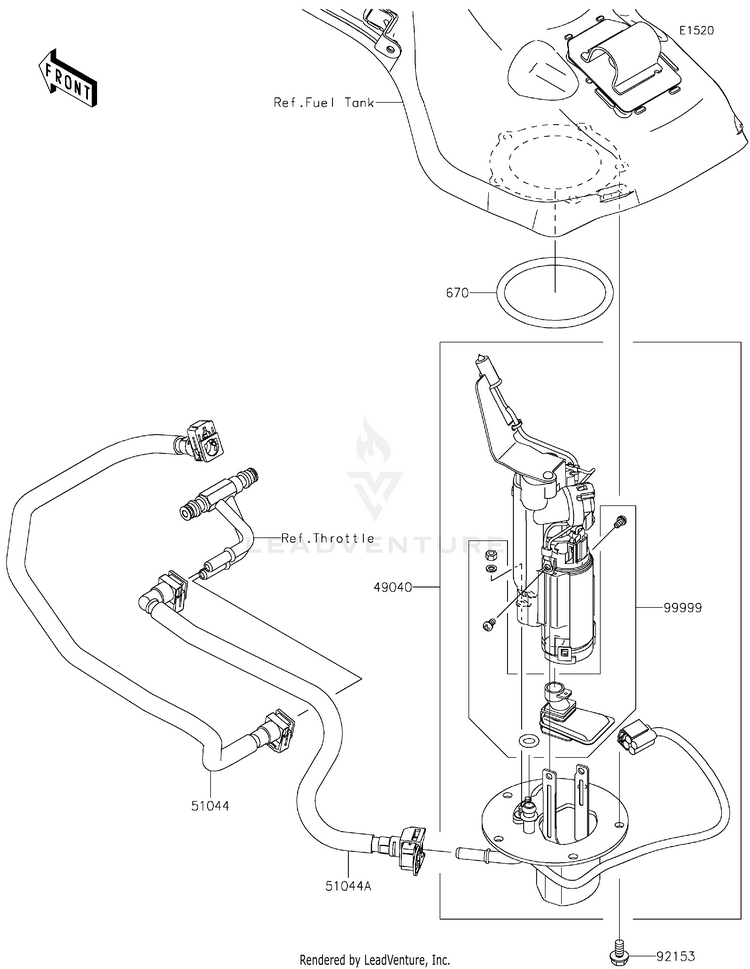 FRONT

E1520

Ref.Fuel Tank

670

Ref.Throttle

LEADVENTURE

49040

99999

51044

51044A

92153

Rendered by LeadVenture, Inc.