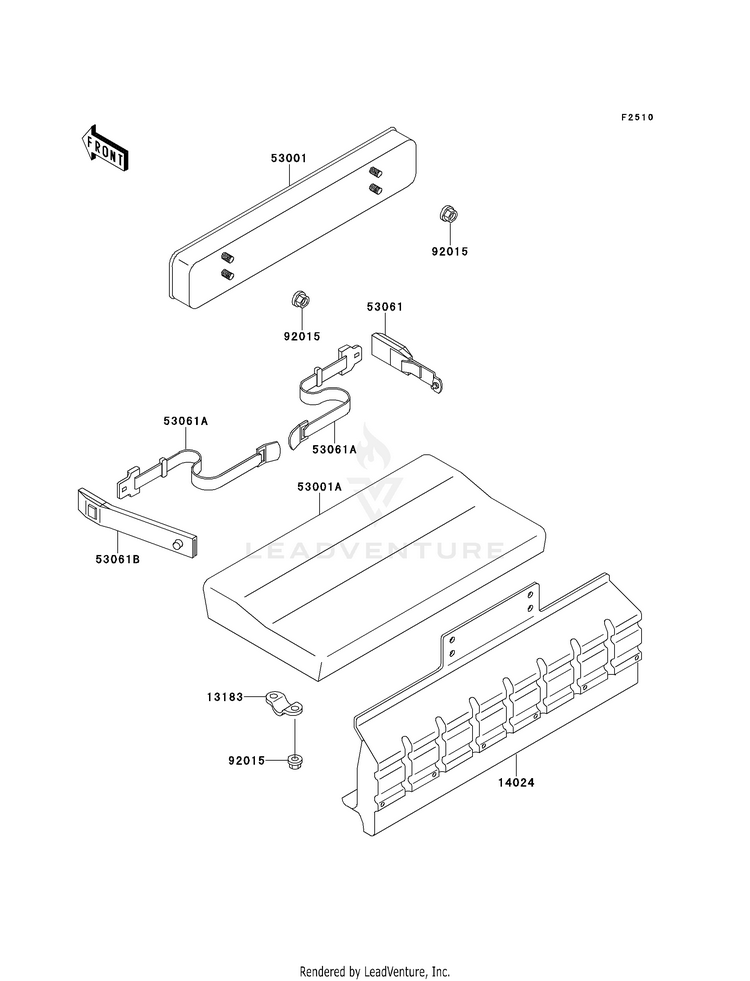 F2510

FRONT

53001

92015

92015

53061

53061A

53061A

53001A

LEADVENTURE

53061B

13183

92015

14024

Rendered by LeadVenture, Inc.