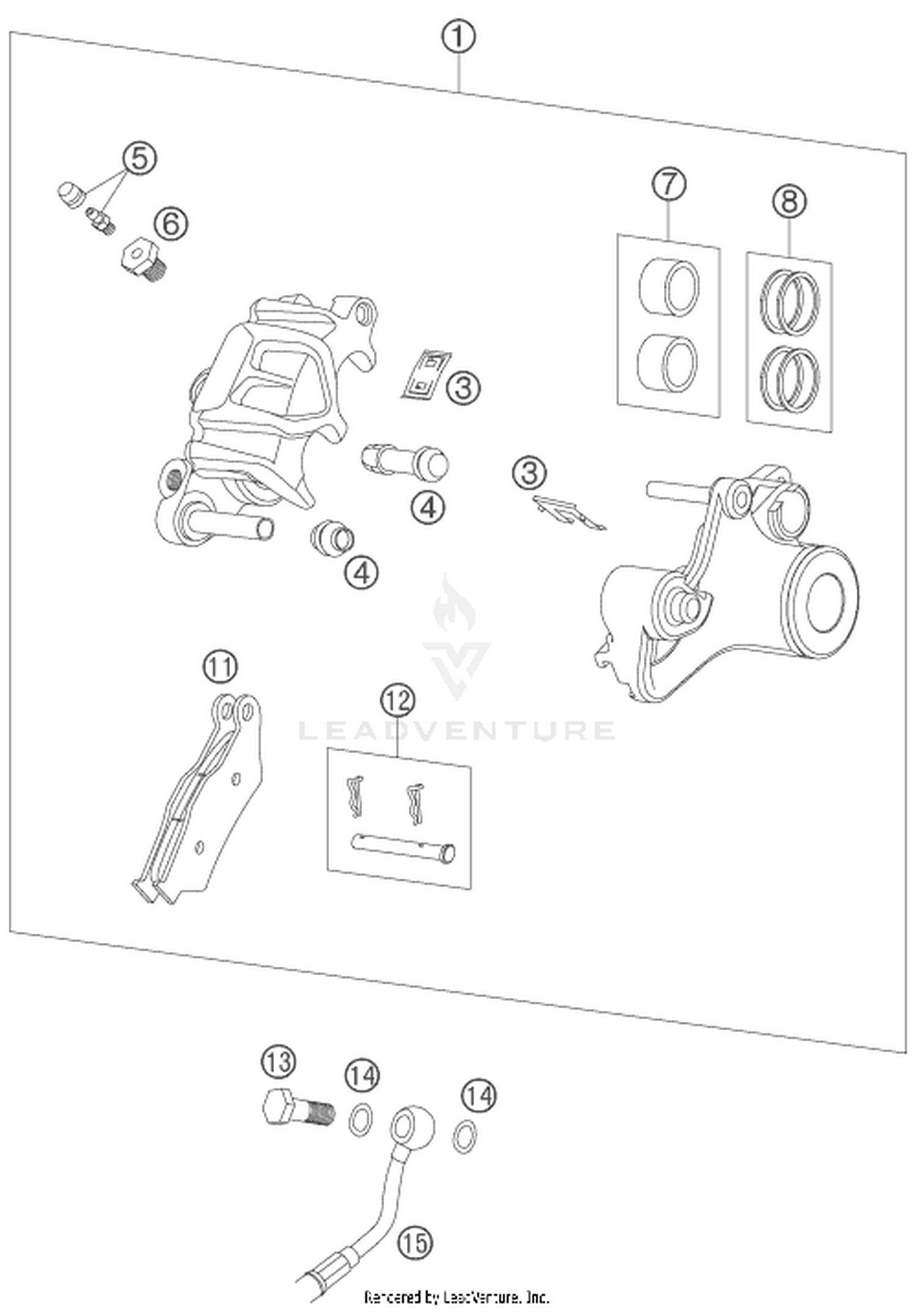 1

5

6

7

8

3

4

3

4

11

12

LEADVENTURE

13

14

14

15

Rendered by LeadVenture, Inc.