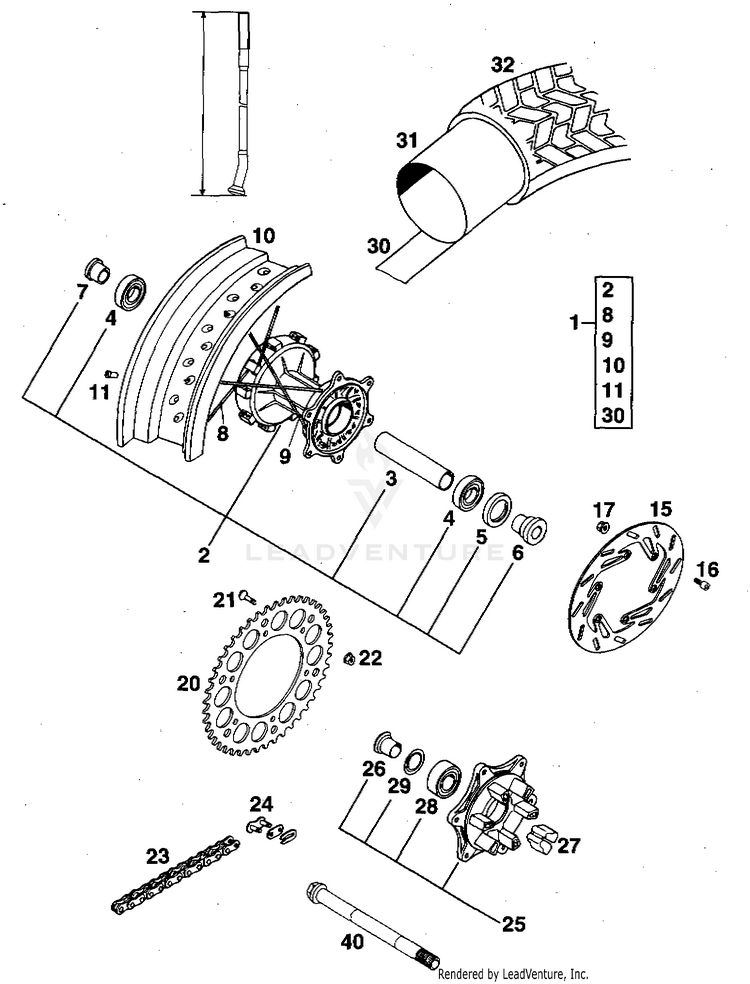 32
31
30
10
7
4
11
8
9
2
3
4
5
6
1
2
8
9
10
11
30
17
15
16
LEADVENTURE
21
22
20
26
29
28
27
24
23
25
40
Rendered by LeadVenture, Inc.