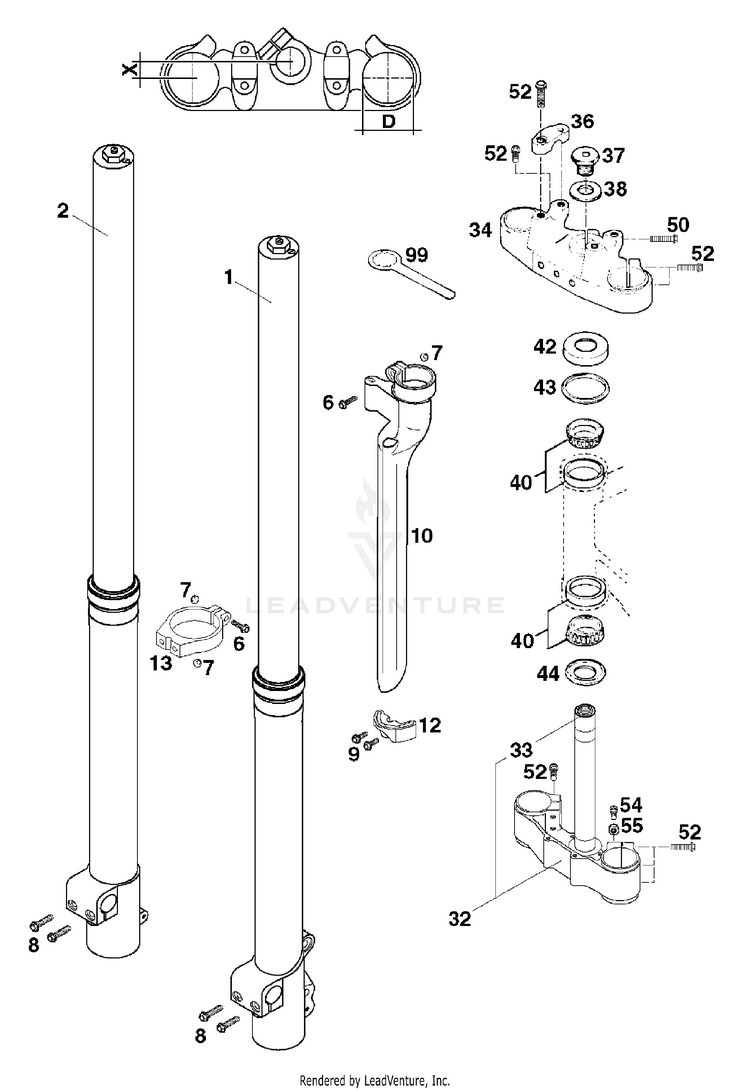 X
D
52
36
52
37
38
34
50
52
2
1
99
7
6
42
43
40
10
LEADVENTURE
7
6
13
7
40
44
12
9
33
52
54
55
52
32
8
8
Rendered by LeadVenture, Inc.