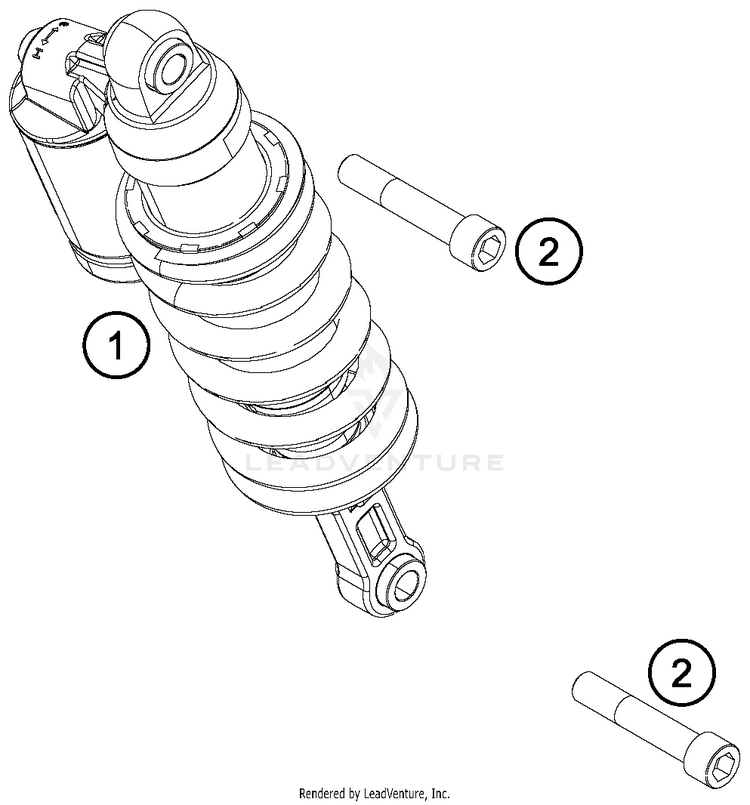 2

1

LEADVENTURE

2

Rendered by LeadVenture, Inc.