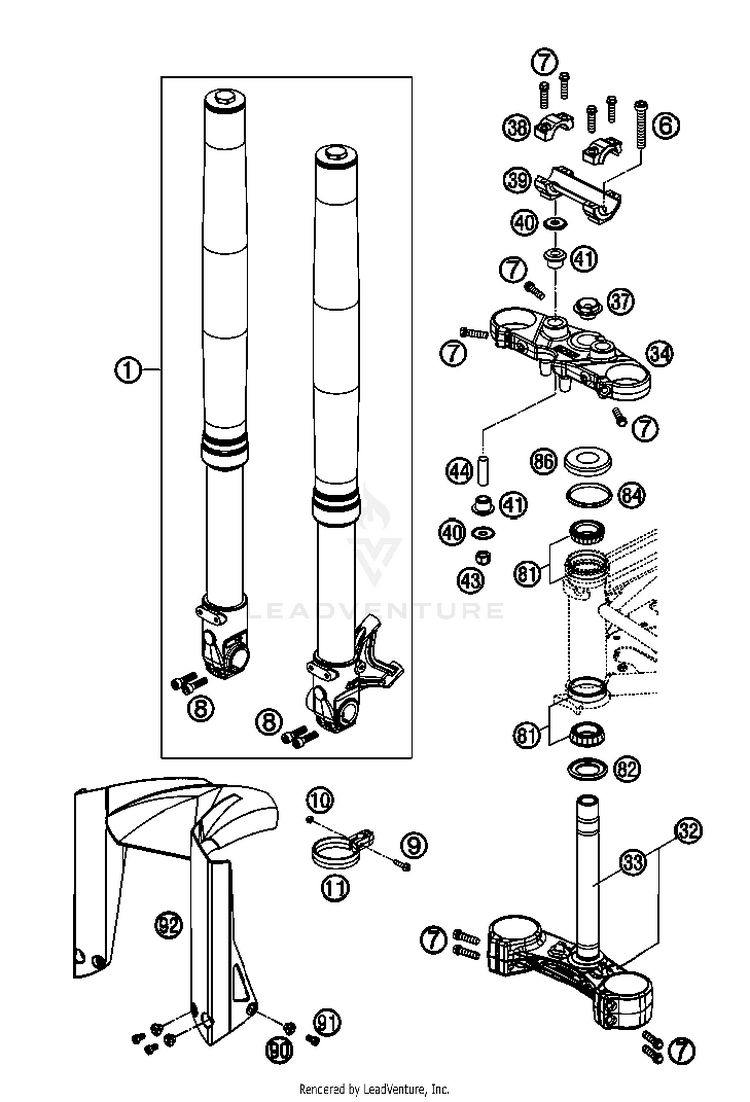 7
38
6
39
40
41
7
37
7
34
7
1
44
86
84
41
40
43
81
LEADVENTURE
8
8
81
82
10
9
11
32
33
92
7
91
90
7
Rencered by LeadVenture, Inc.