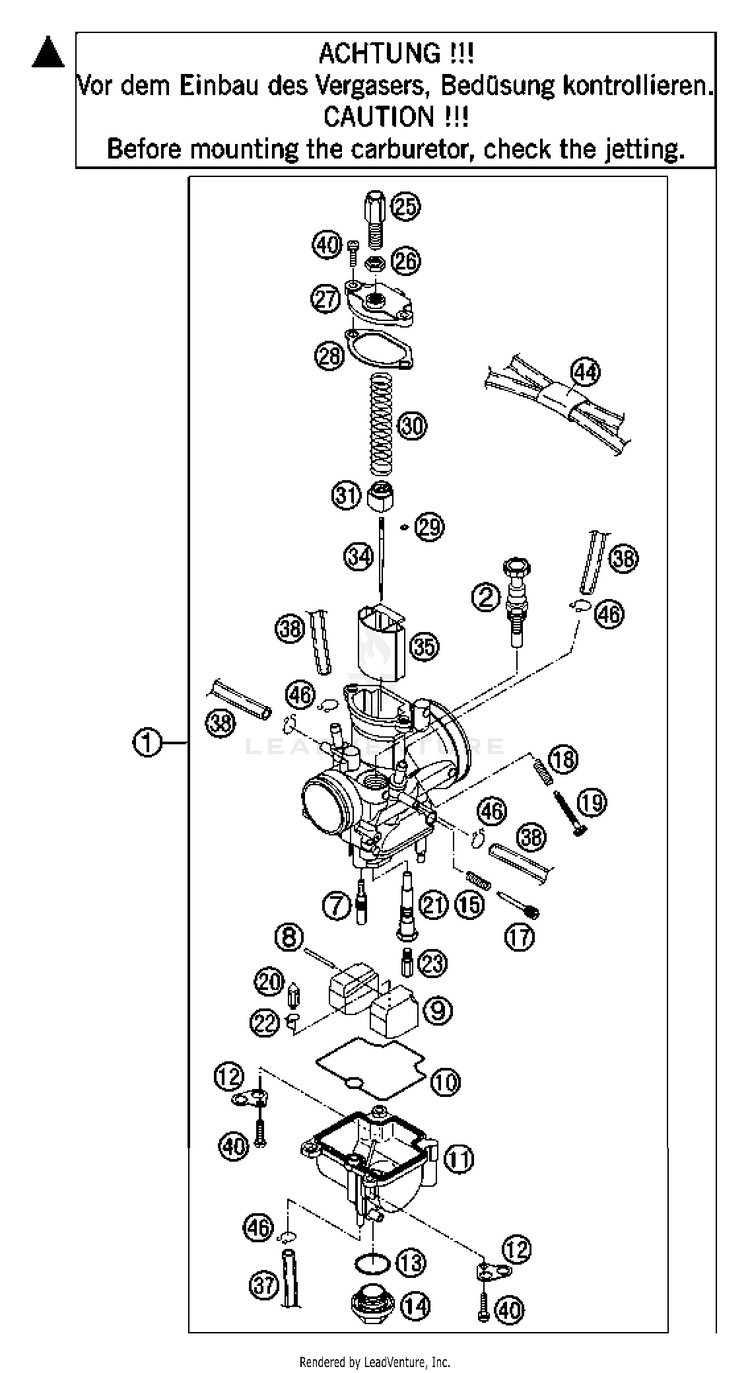 ACHTUNG !!!
Vor dem Einbau des Vergasers, Bedüsung kontrollieren.
CAUTION !!!
Before mounting the carburetor, check the jetting.

25
40
26
27
28
44
30
31
29
34
38
2
46
38
35
46
38
1
LEADVENTURE
18
19
46
38
7
21
15
17
8
23
20
9
22
10
12
40
11
46
12
13
37
14
40

Rendered by LeadVenture, Inc.