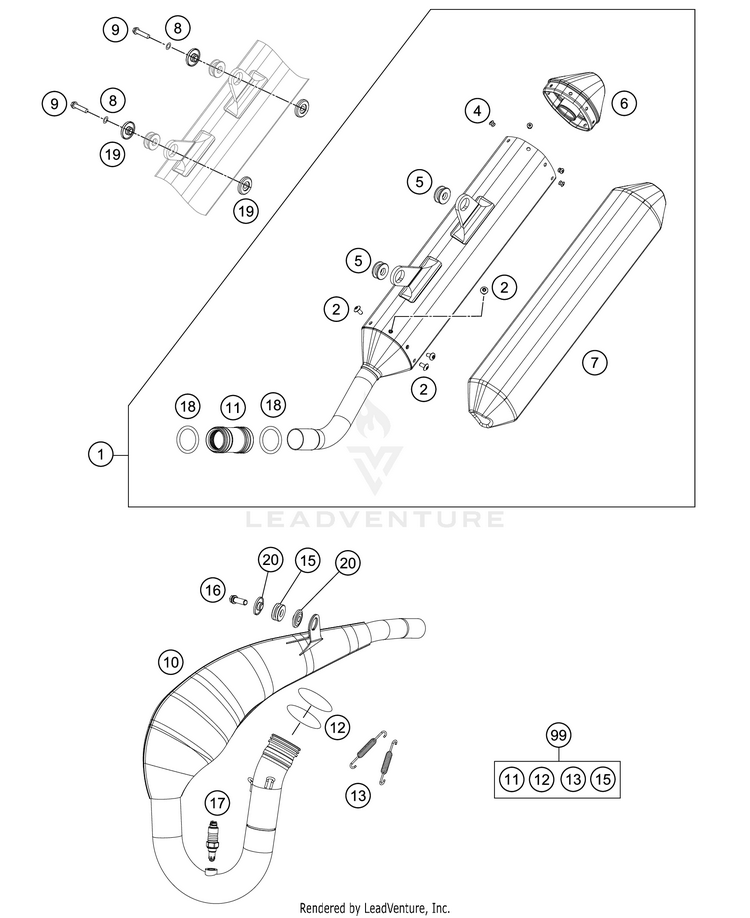 9
8
9
8
19
19
4
6
5
5
2
2
2
7
18
11
18
1
LEADVENTURE
20
15
20
16
10
12
13
17
99
11
12
13
15
Rendered by LeadVenture, Inc.