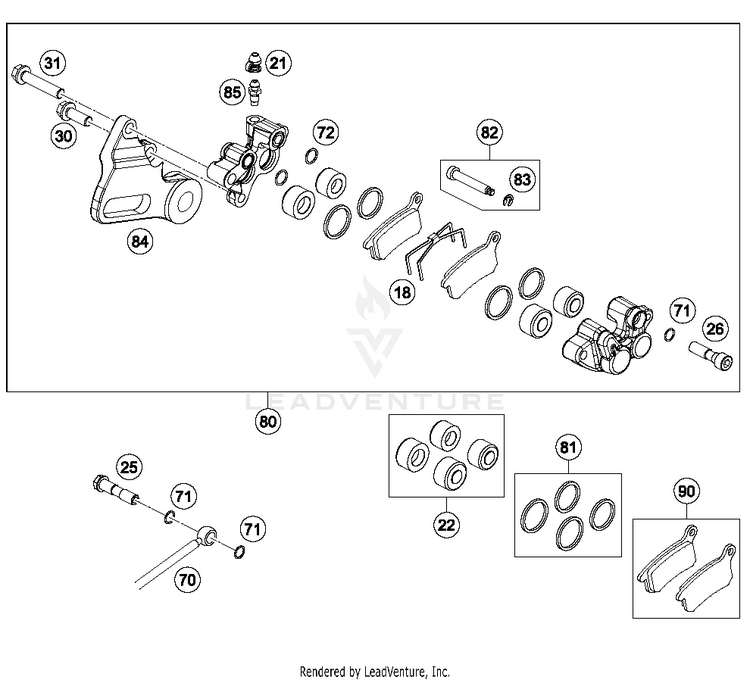 31
21
85
30
72
82
83
84
18
71
26
LEADVENTURE
80
25
71
71
70
22
81
90
Rendered by LeadVenture, Inc.