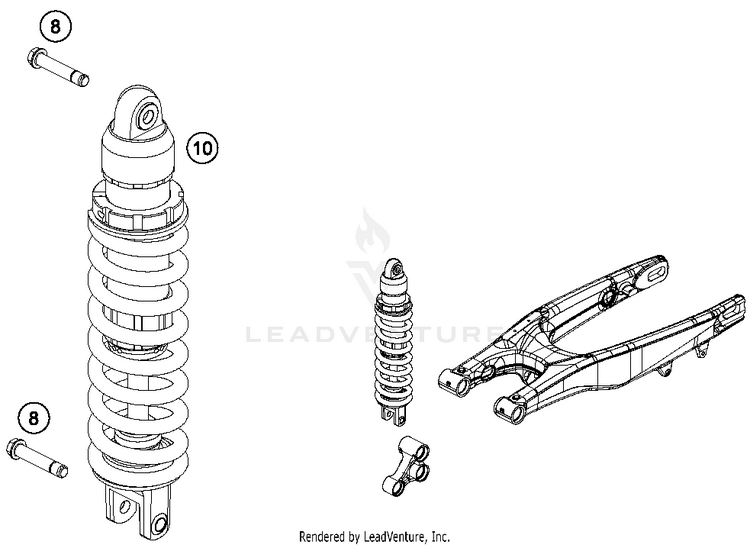 8

10

LEADVENTURE

8

Rendered by LeadVenture, Inc.