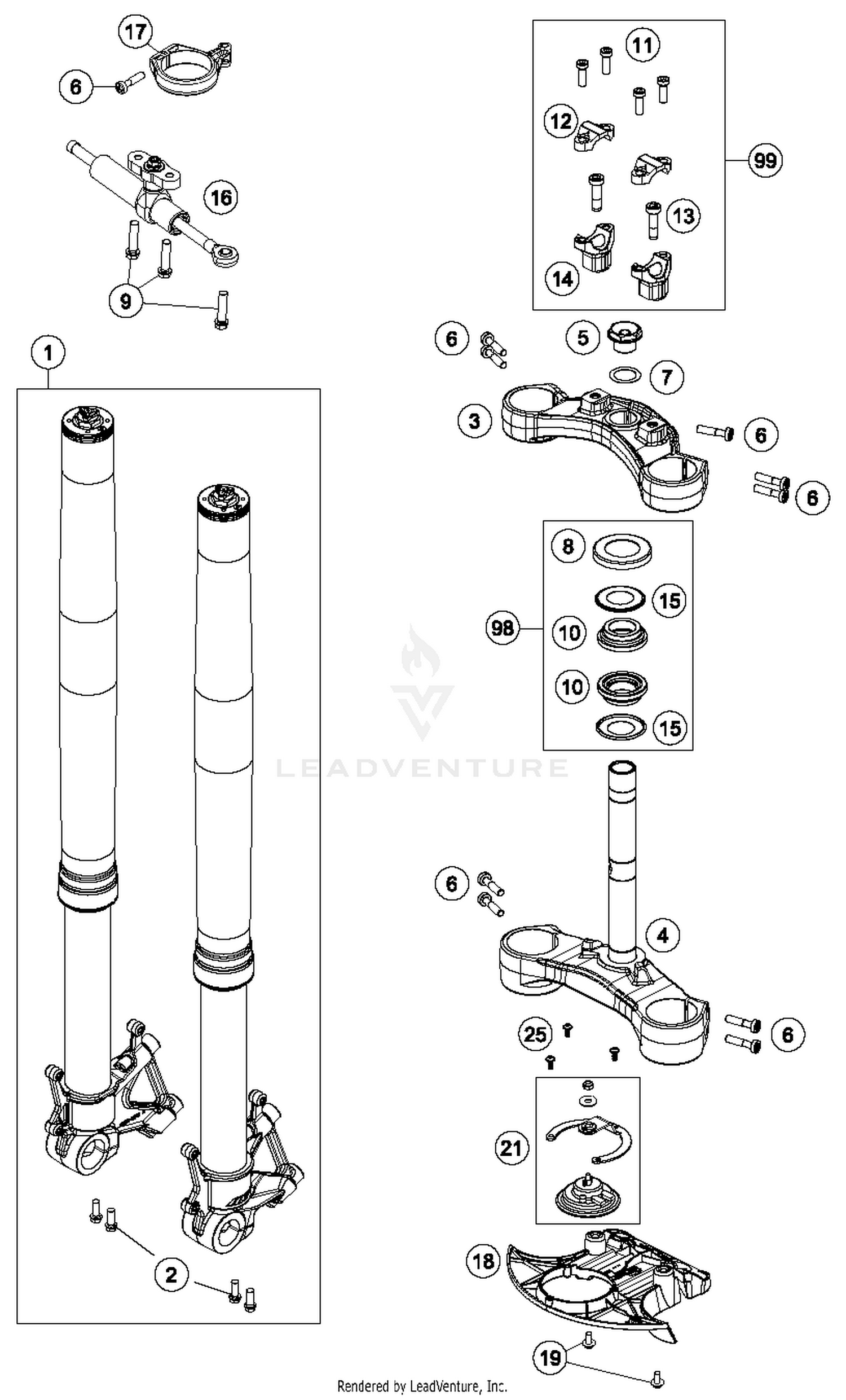 17
6
16
9
1
2
11
12
99
13
14
6
5
7
3
6
6
8
15
98
10
10
15
LEADVENTURE
6
4
25
6
21
18
19
Rendered by LeadVenture, Inc.