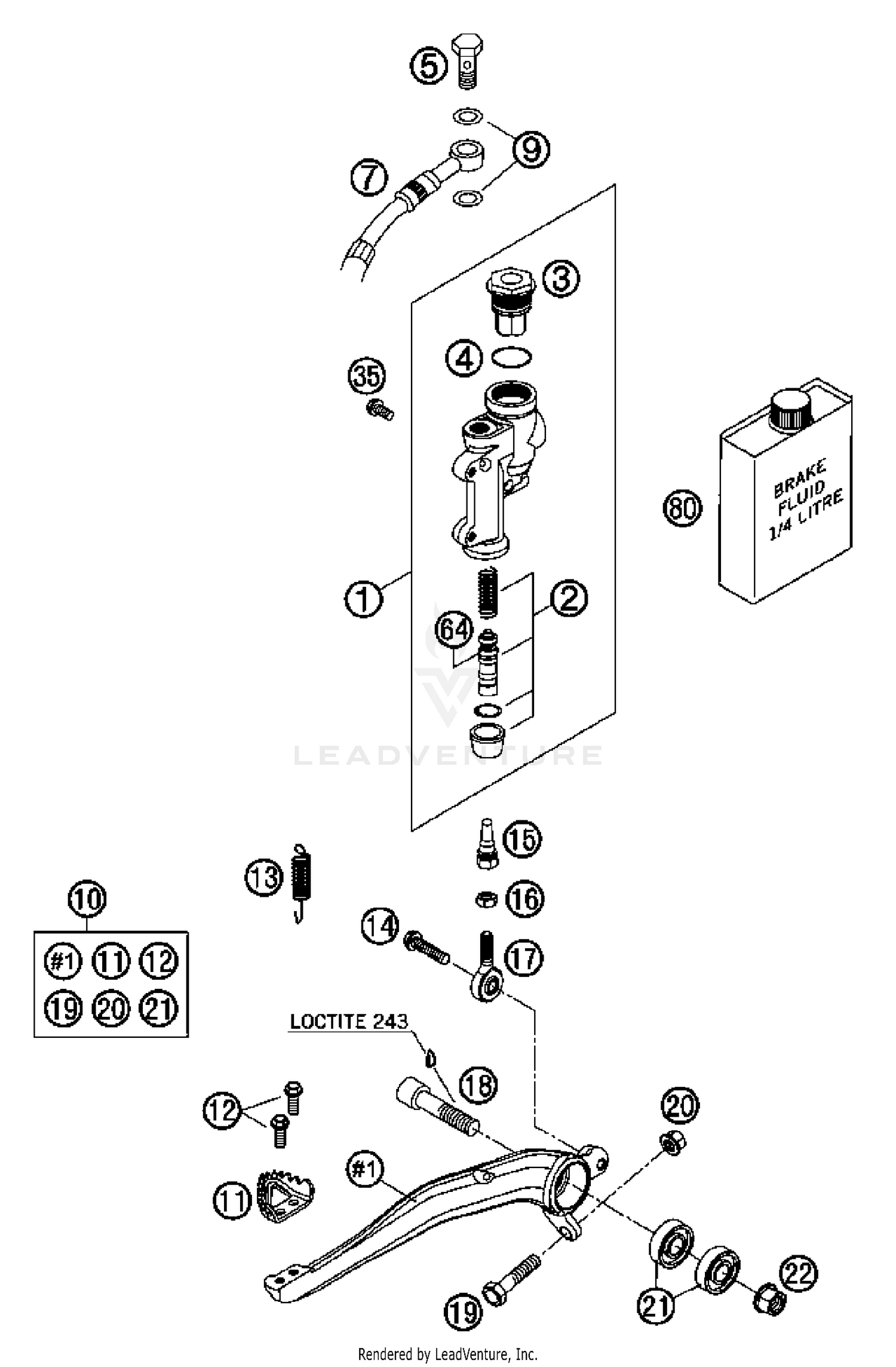 5

9

7

3

4

35

BRAKE FLUID 1/4 LITRE

80

1

2

64

LEADVENTURE

15

13

16

10

14

17

#1 11 12

19 20 21

LOCTITE 243

18

12

20

#1

11

22

21

19

Rendered by LeadVenture, Inc.