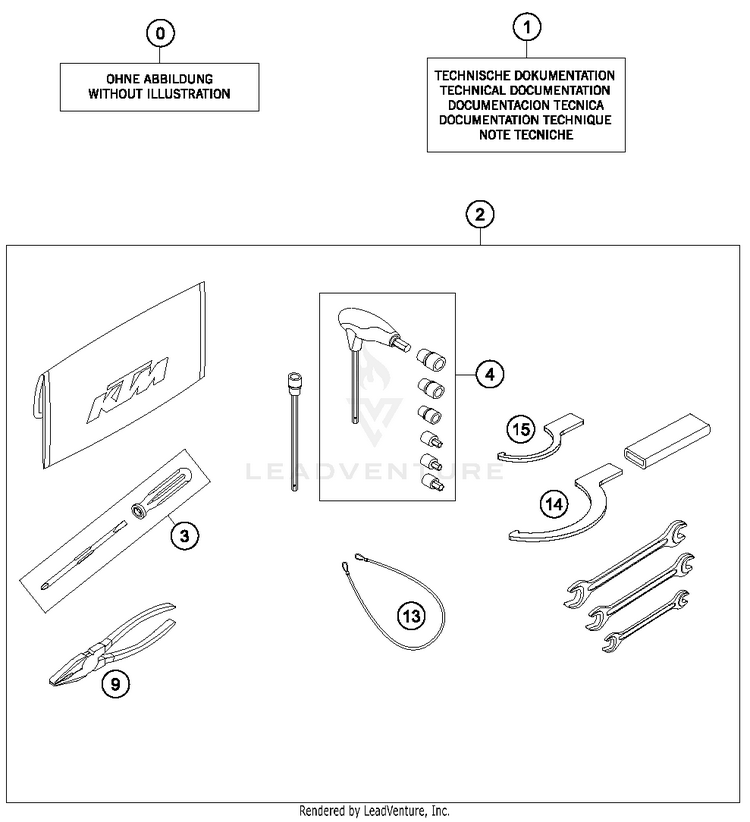 0

OHNE ABBILDUNG
WITHOUT ILLUSTRATION

1

TECHNISCHE DOKUMENTATION
TECHNICAL DOCUMENTATION
DOCUMENTACION TECNICA
DOCUMENTATION TECHNIQUE
NOTE TECNICHE

2

KTM

4

LEADVENTURE

15

14

3

13

9

Rendered by LeadVenture, Inc.