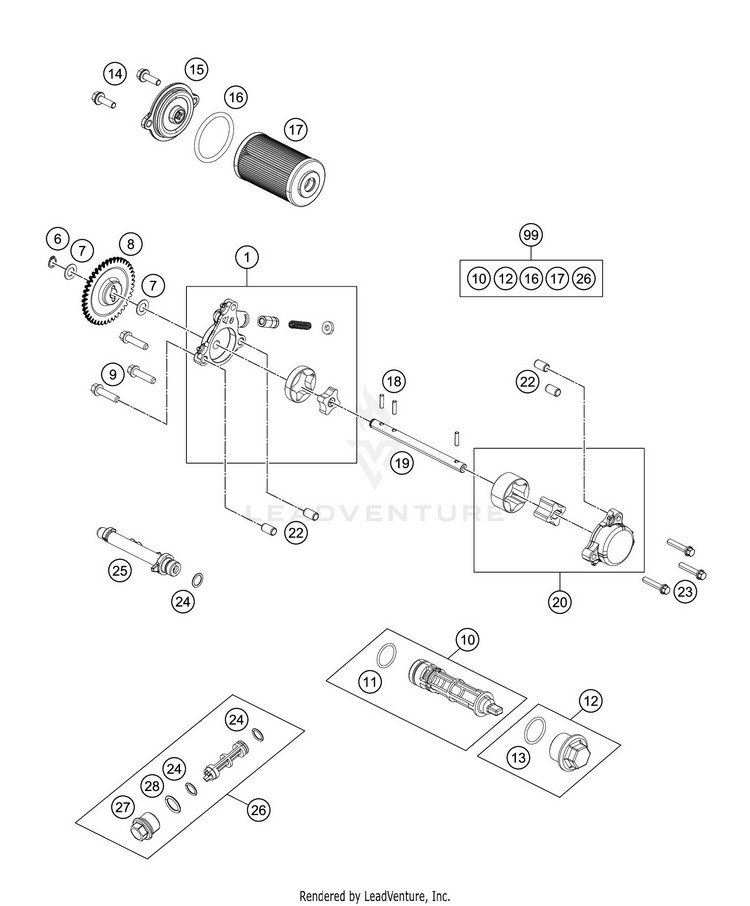 14
15
16
17
6
7
8
7
1
99
10
12
16
17
26
9
18
22
19
LEADVENTURE
22
25
24
20
23
10
11
12
13
24
24
28
27
26
Rendered by LeadVenture, Inc.