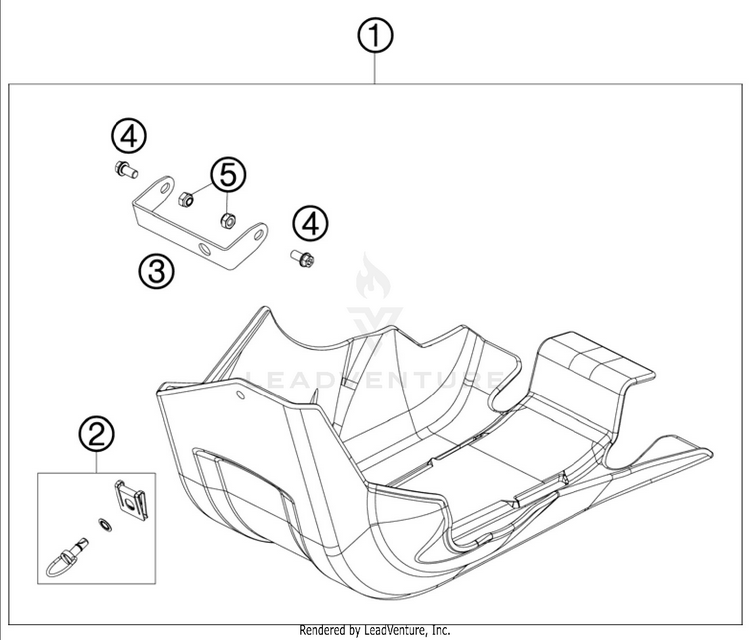 1

4

5

4

3

LEADVENTURE

2

Rendered by LeadVenture, Inc.