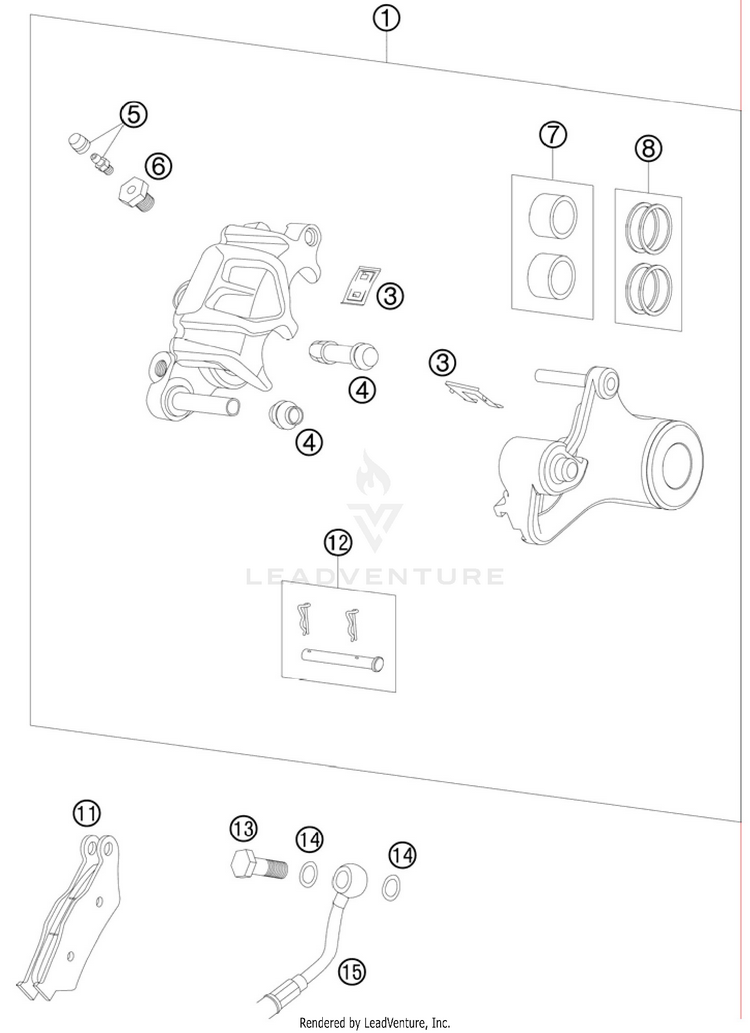 1
5
6
7
8
3
4
3
4
LEADVENTURE
12
11
13
14
14
15
Rendered by LeadVenture, Inc.