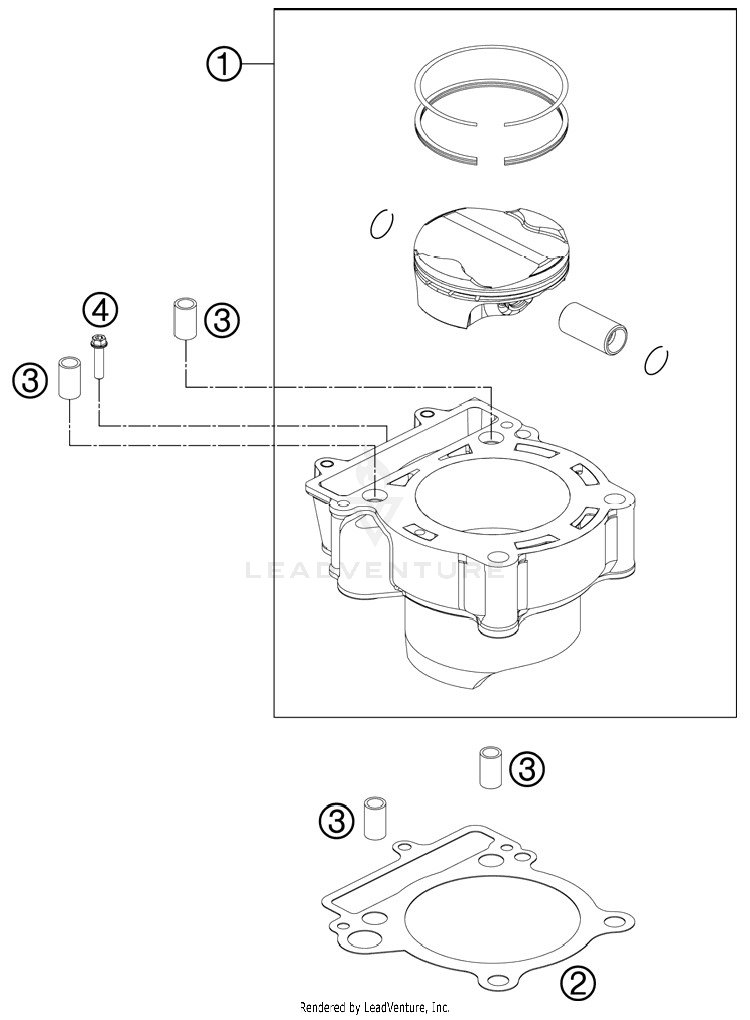 1
4
3
3
LEADVENTURE
3
3
2
Rendered by LeadVenture, Inc.