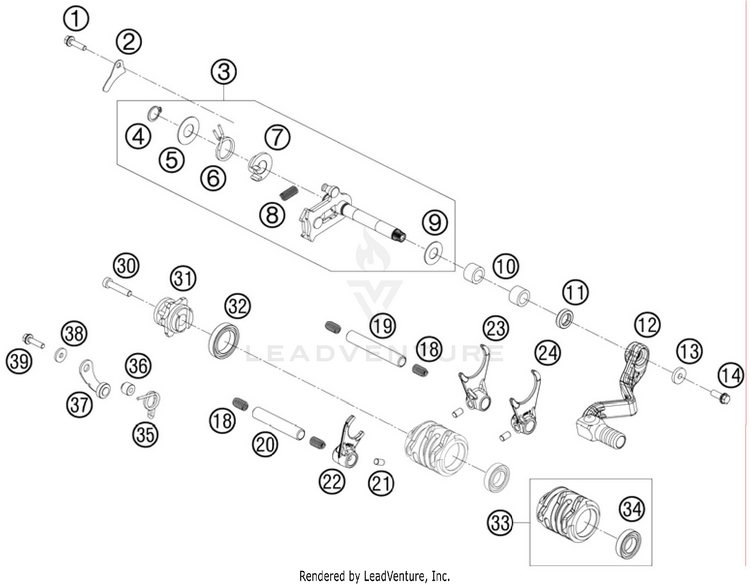 1
2
3
4
5
6
7
8
9
10
11
12
13
14
30
31
32
19
18
23
24
38
39
36
37
35
18
20
22
21
33
34
LEADVENTURE
Rendered by LeadVenture, Inc.