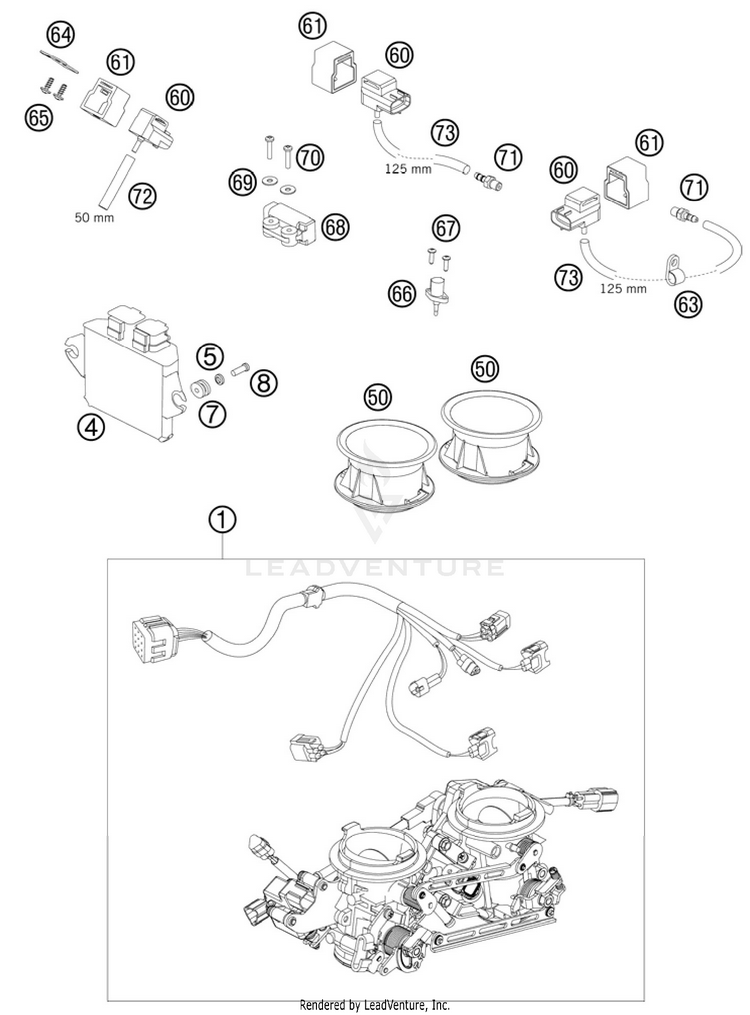 64
61
60
65
72
50 mm
61
60
73
125 mm
71
70
69
68
67
66
60
61
71
73
125 mm
63
5
8
7
4
50
50
1
LEADVENTURE
Rendered by LeadVenture, Inc.