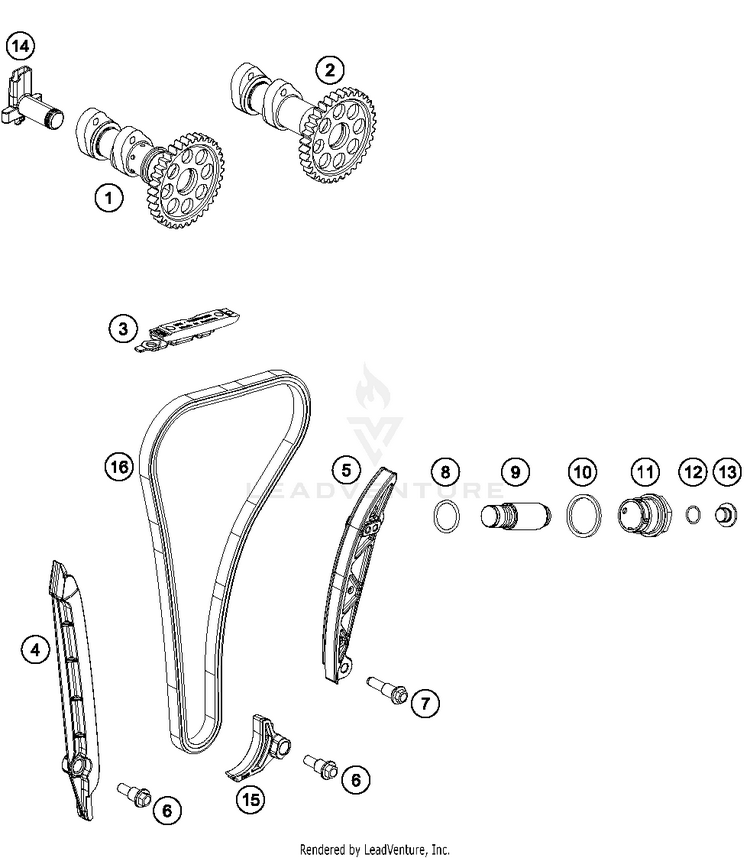 14
2
1
3
16
5
8
9
10
11
12
13
LEADVENTURE
4
7
6
15
6
Rendered by LeadVenture, Inc.