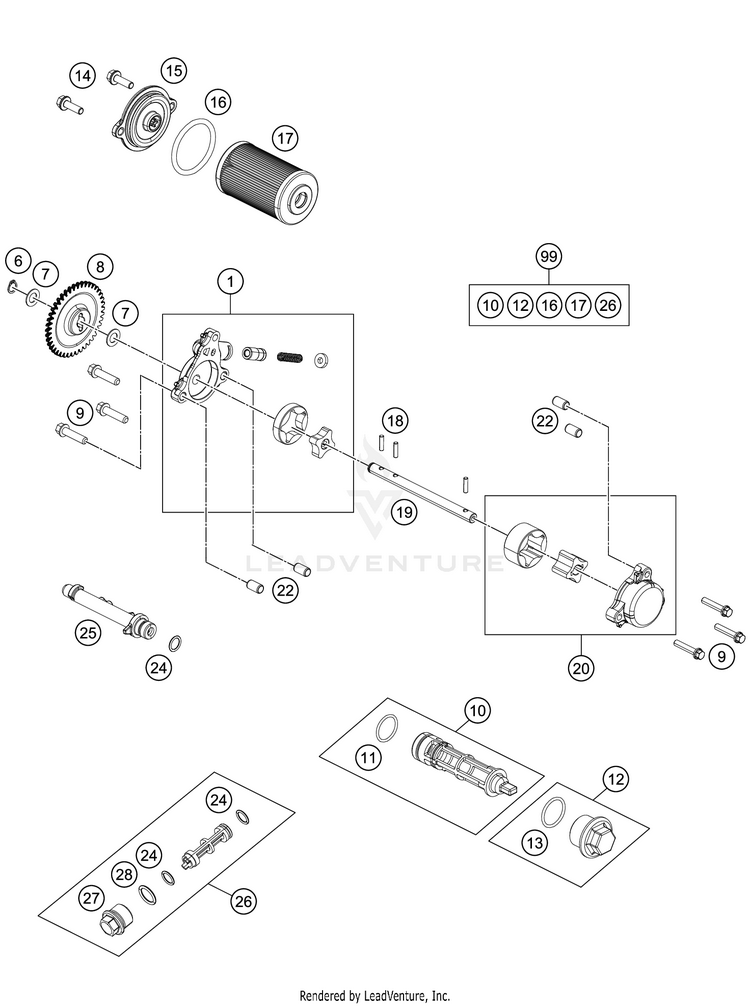 14
15
16
17
6
7
8
7
1
99
10 12 16 17 26
9
18
22
19
LEADVENTURE
22
25
24
20
9
10
11
12
13
24
24
28
27
26
Rendered by LeadVenture, Inc.